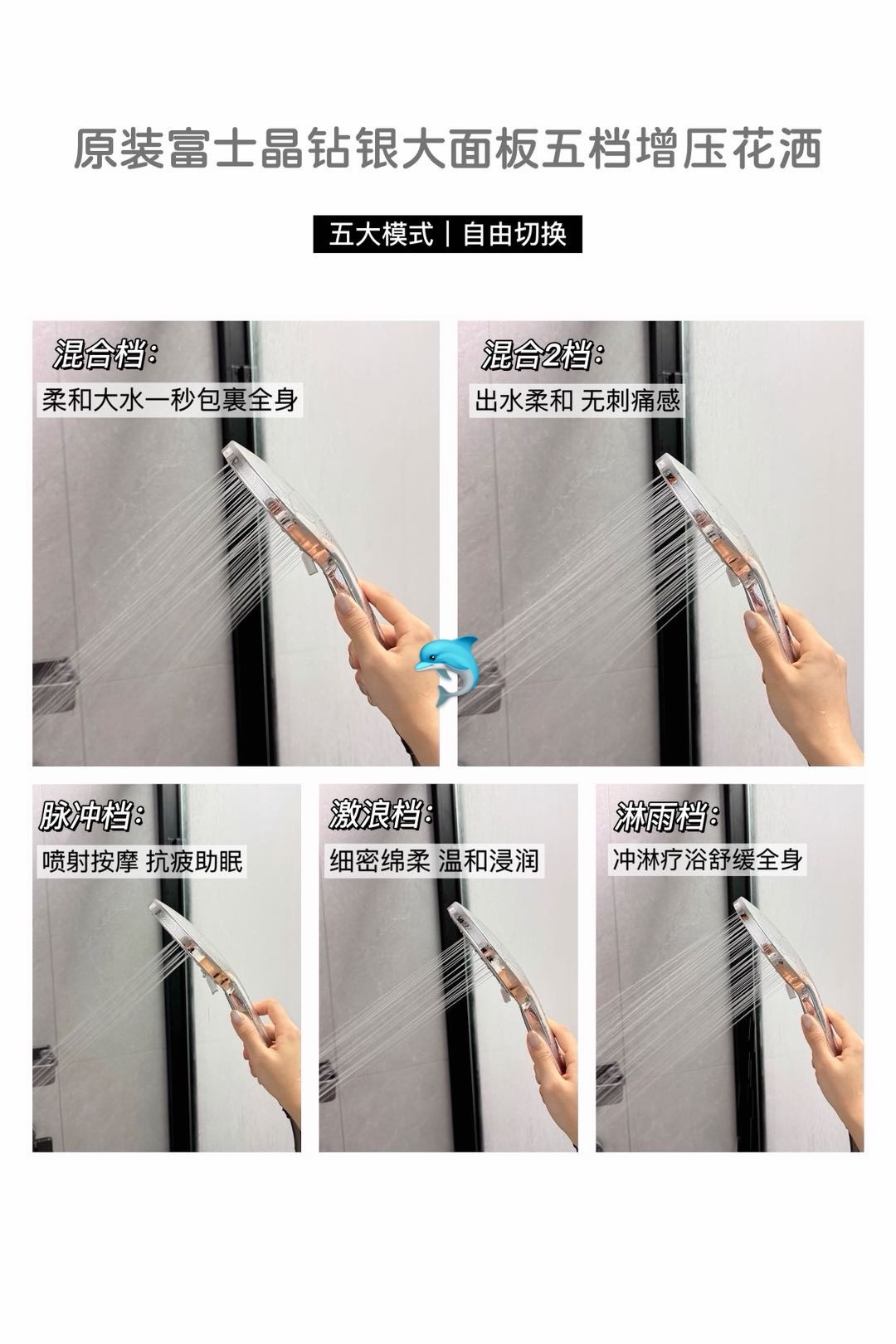 原装富士晶钻银大面板五档增压花洒

五大模式｜自由切换

混合档：
柔和大水一秒包裹全身

混合2档：
出水柔和 无刺痛感

脉冲档：
喷射按摩 抗疲助眠

激浪档：
细密绵柔 温和浸润

淋雨档：
冲淋疗浴舒缓全身