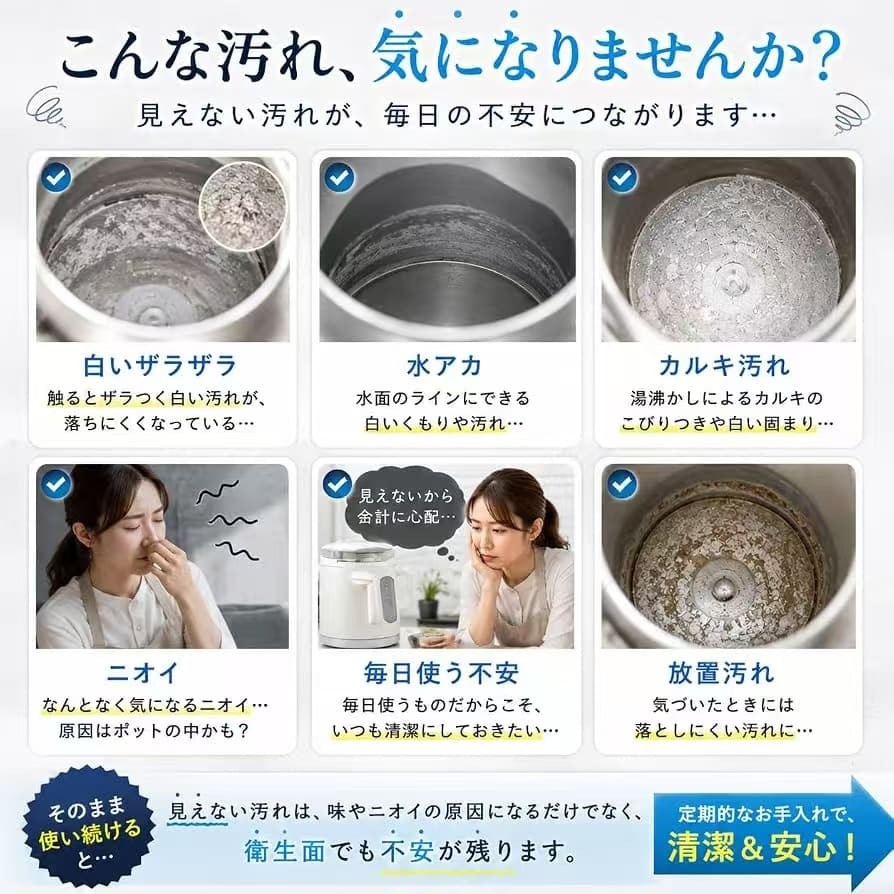 こんな汚れ、気になりませんか?

見えない汚れが、毎日の不安につながります…

白いザラザラ
触るとザラつく白い汚れが、落ちにくくなっている…

水アカ
水面のラインにできる白いくもりや汚れ…

カルキ汚れ
湯沸かしによるカルキのこびりつきや白い固まり…

ニオイ
なんとなく気になるニオイ…原因はポットの中かも?

見えないから余計に心配…

毎日使う不安
毎日使うものだからこそ、いつも清潔にしておきたい…

放置汚れ
気づいたときには落としにくい汚れに…

そのまま使い続けると…

見えない汚れは、味やニオイの原因になるだけでなく、衛生面でも不安が残ります。

定期的なお手入れで、清潔&安心!