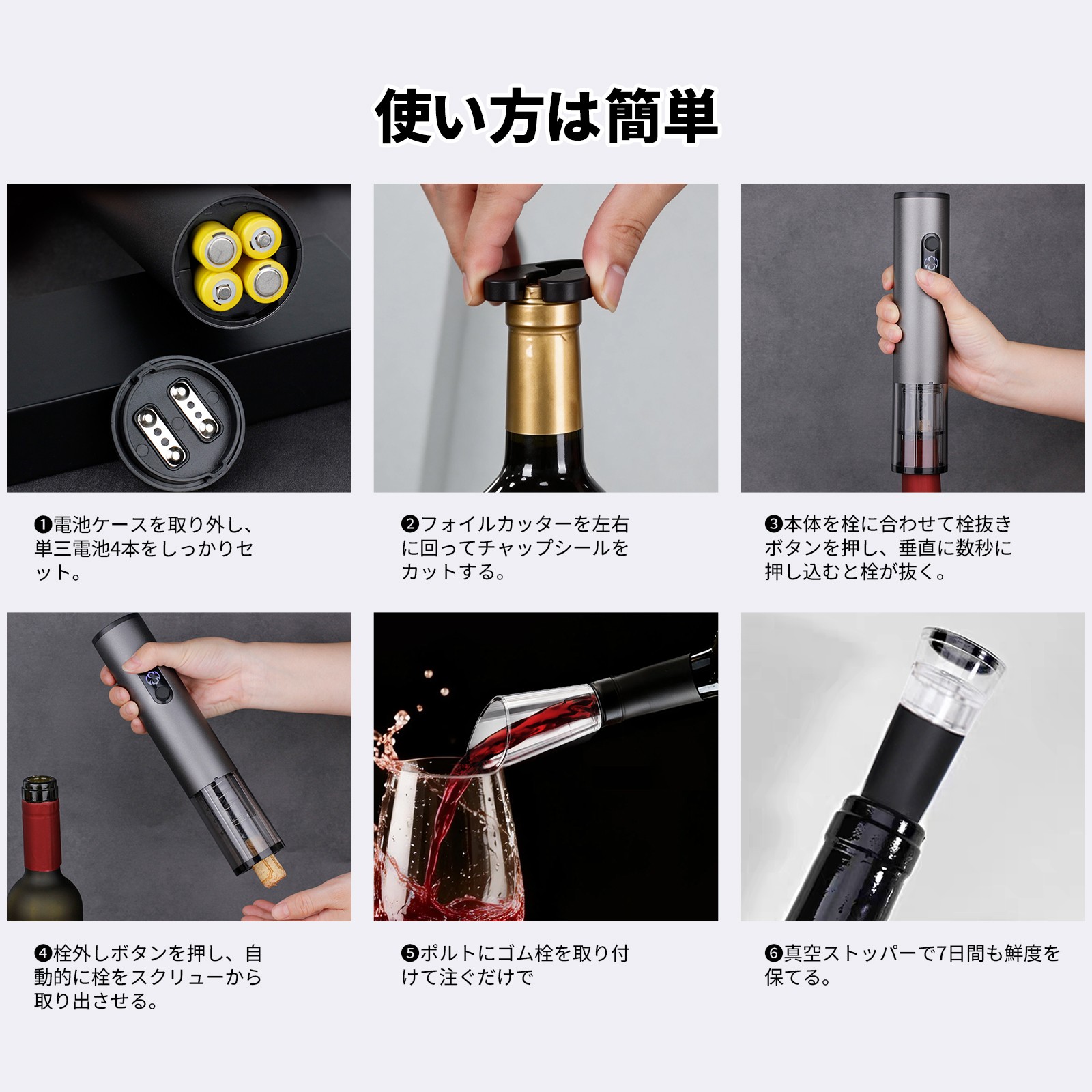 使い方は簡単

❶電池ケースを取り外し、単三電池4本をしっかりセット。

❷フォイルカッターを左右に回ってチャップシールをカットする。

❸本体を栓に合わせて栓抜きボタンを押し、垂直に数秒に押し込むと栓が抜く。

❹栓外しボタンを押し、自動的に栓をスクリューから取り出させる。

❺ポルトにゴム栓を取り付けて注ぐだけで

❻真空ストッパーで7日間も鮮度を保てる。