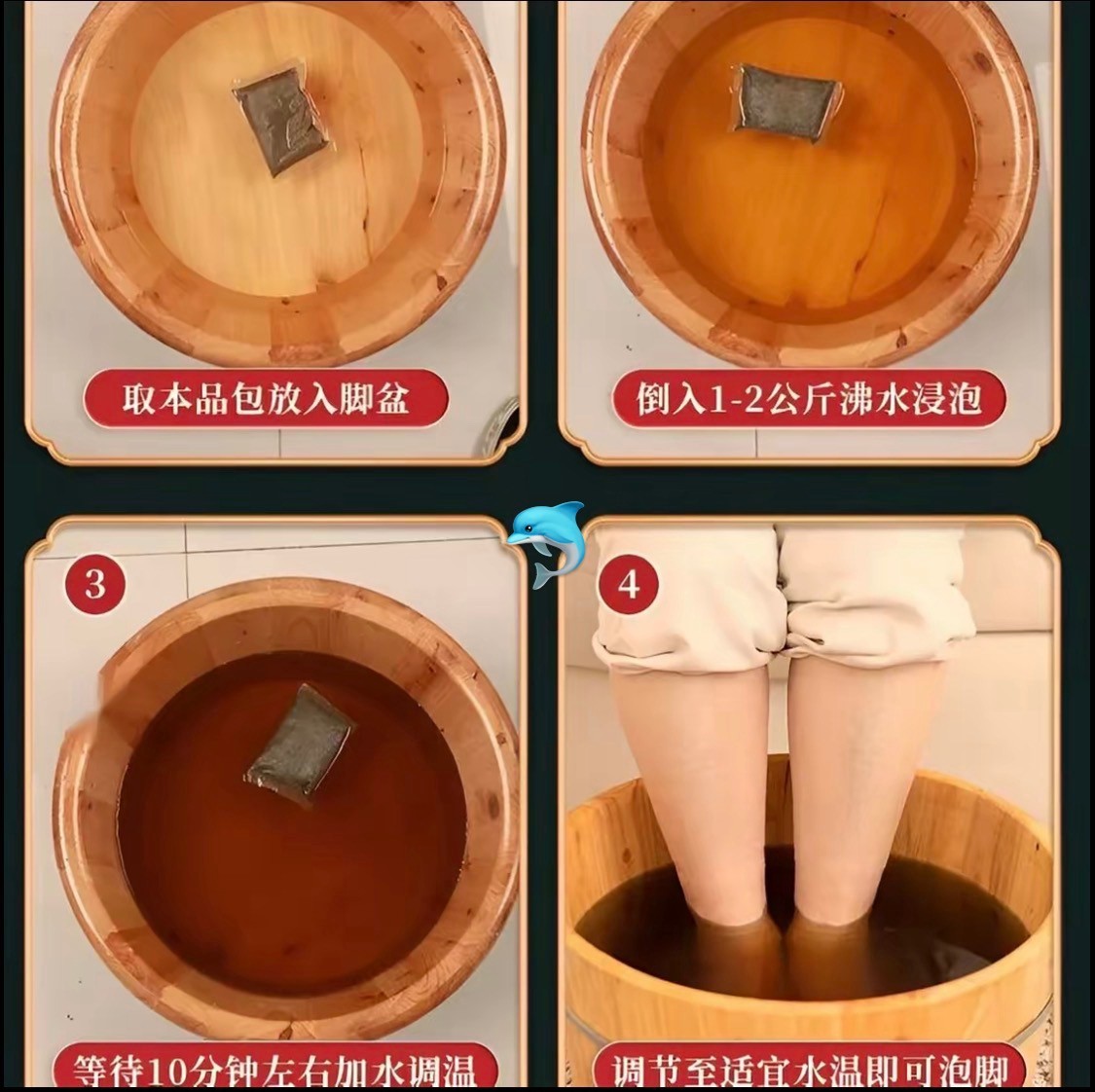 取本品包放入脚盆

倒入1-2公斤沸水浸泡

3

等待10分钟左右加水调温

4

调节至适宜水温即可泡脚