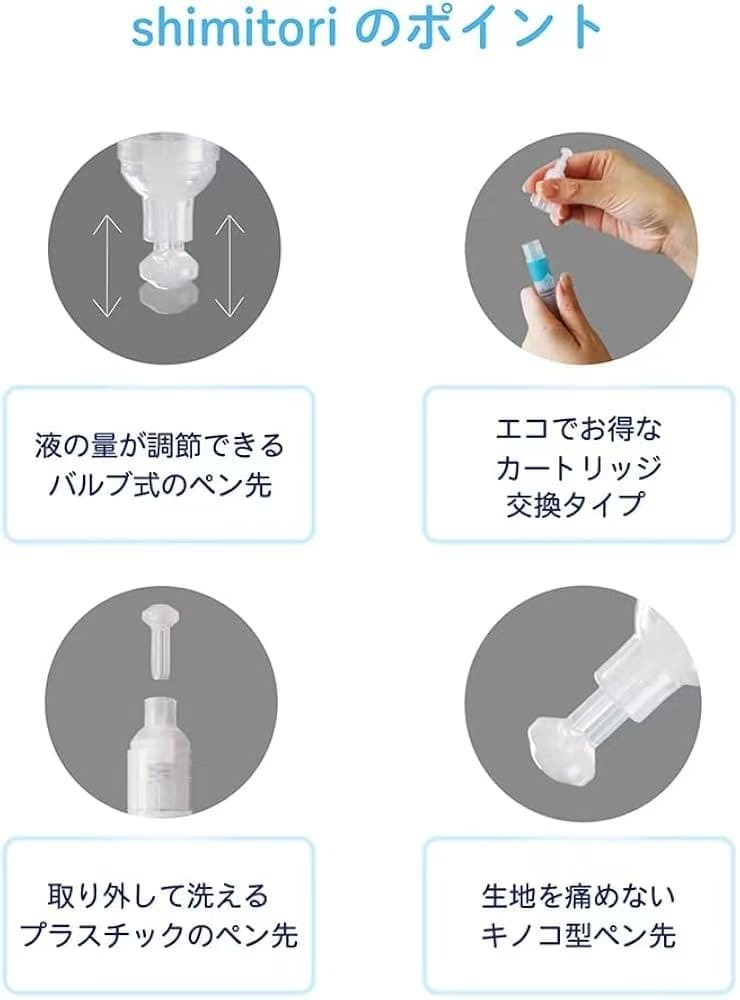 shimitori のポイント

液の量が調節できる
バルブ式のペン先

エコでお得な
カートリッジ
交換タイプ

取り外して洗える
プラスチックのペン先

生地を痛めない
キノコ型ペン先