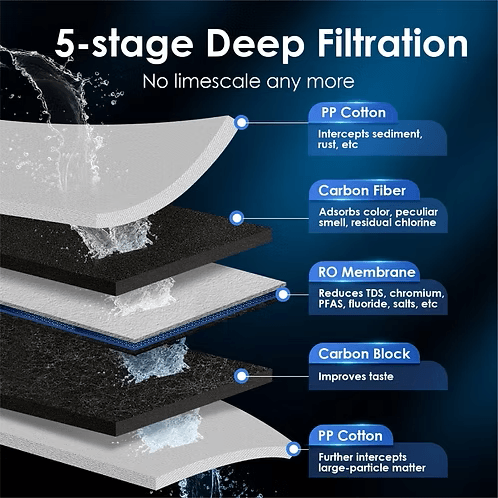 5-stage Deep Filtration
No limescale any more

PP Cotton
Intercepts sediment, rust, etc

Carbon Fiber
Adsorbs color, peculiar smell, residual chlorine

RO Membrane
Reduces TDS, chromium, PFAS, fluoride, salts, etc

Carbon Block
Improves taste

PP Cotton
Further intercepts large-particle matter