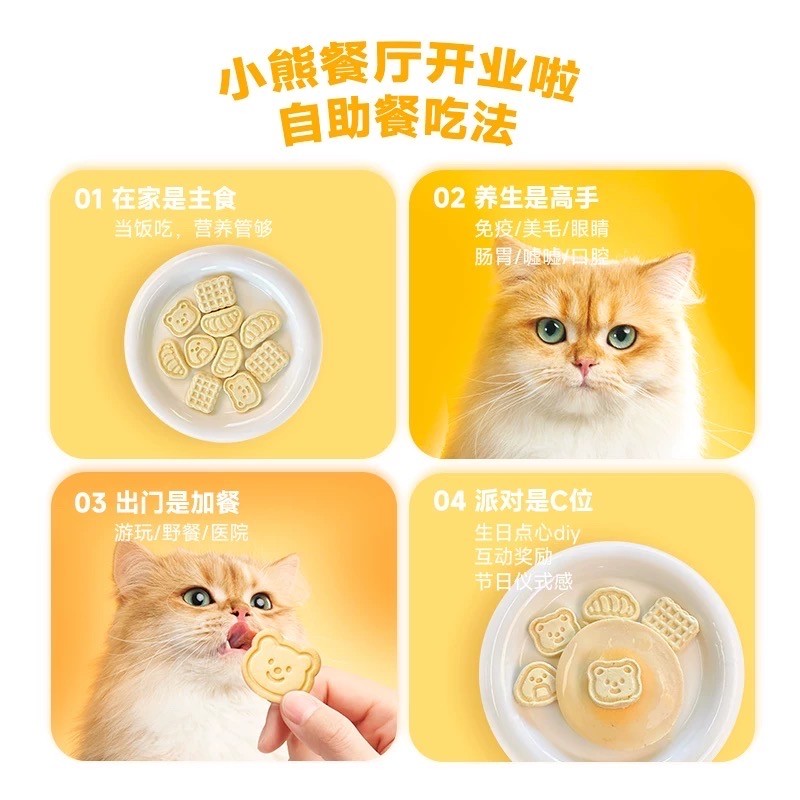 小熊餐厅开业啦
自助餐吃法

01 在家是主食
当饭吃，营养管够

02 养生是高手
免疫/美毛/眼睛
肠胃/嘘嘘/口腔

03 出门是加餐
游玩/野餐/医院

04 派对是C位
生日点心diy
互动奖励
节日仪式感