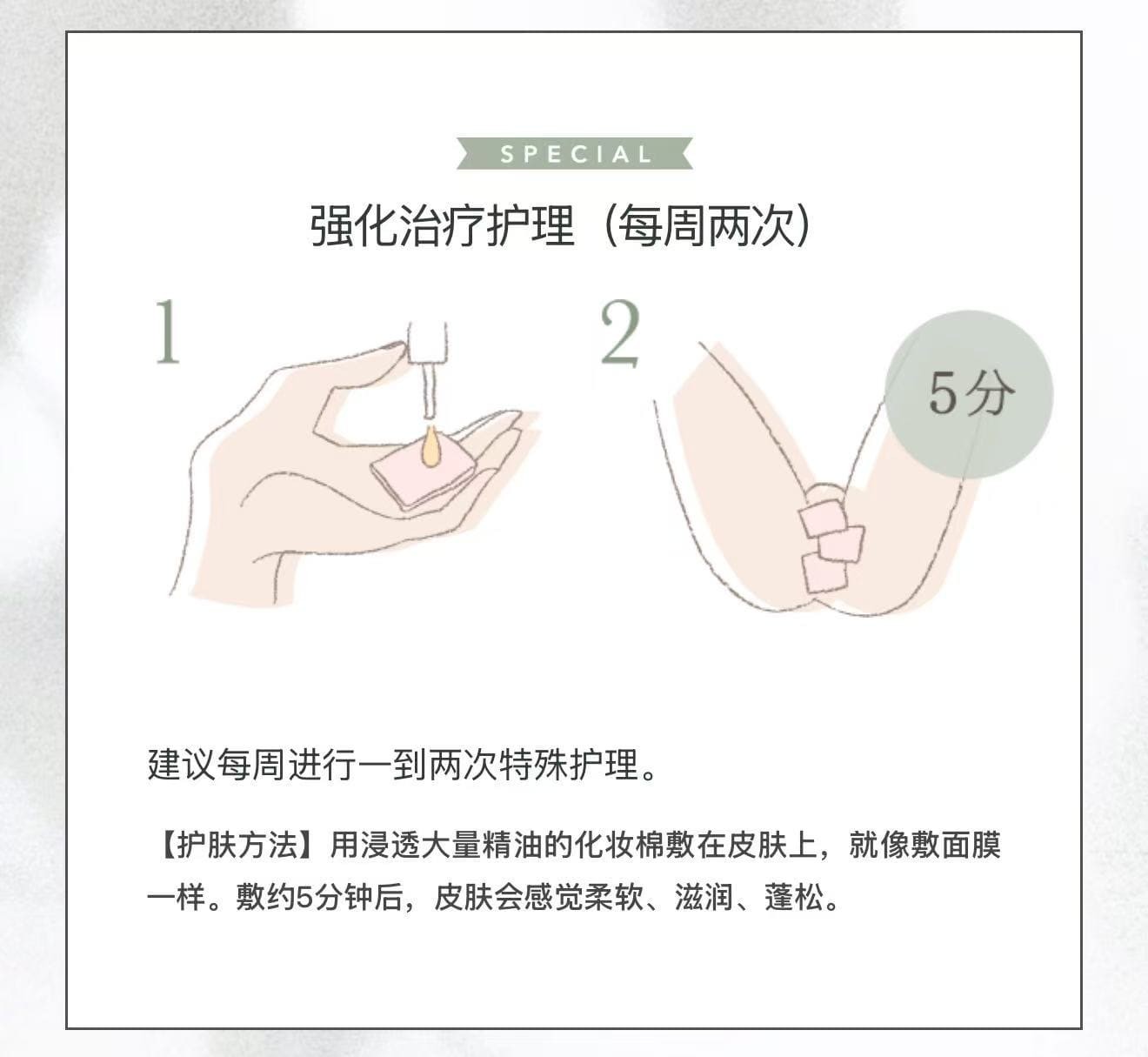 SPECIAL

强化治疗护理（每周两次）

1

2

5分

建议每周进行一到两次特殊护理。

【护肤方法】用浸透大量精油的化妆棉敷在皮肤上，就像敷面膜一样。敷约5分钟后，皮肤会感觉柔软、滋润、蓬松。