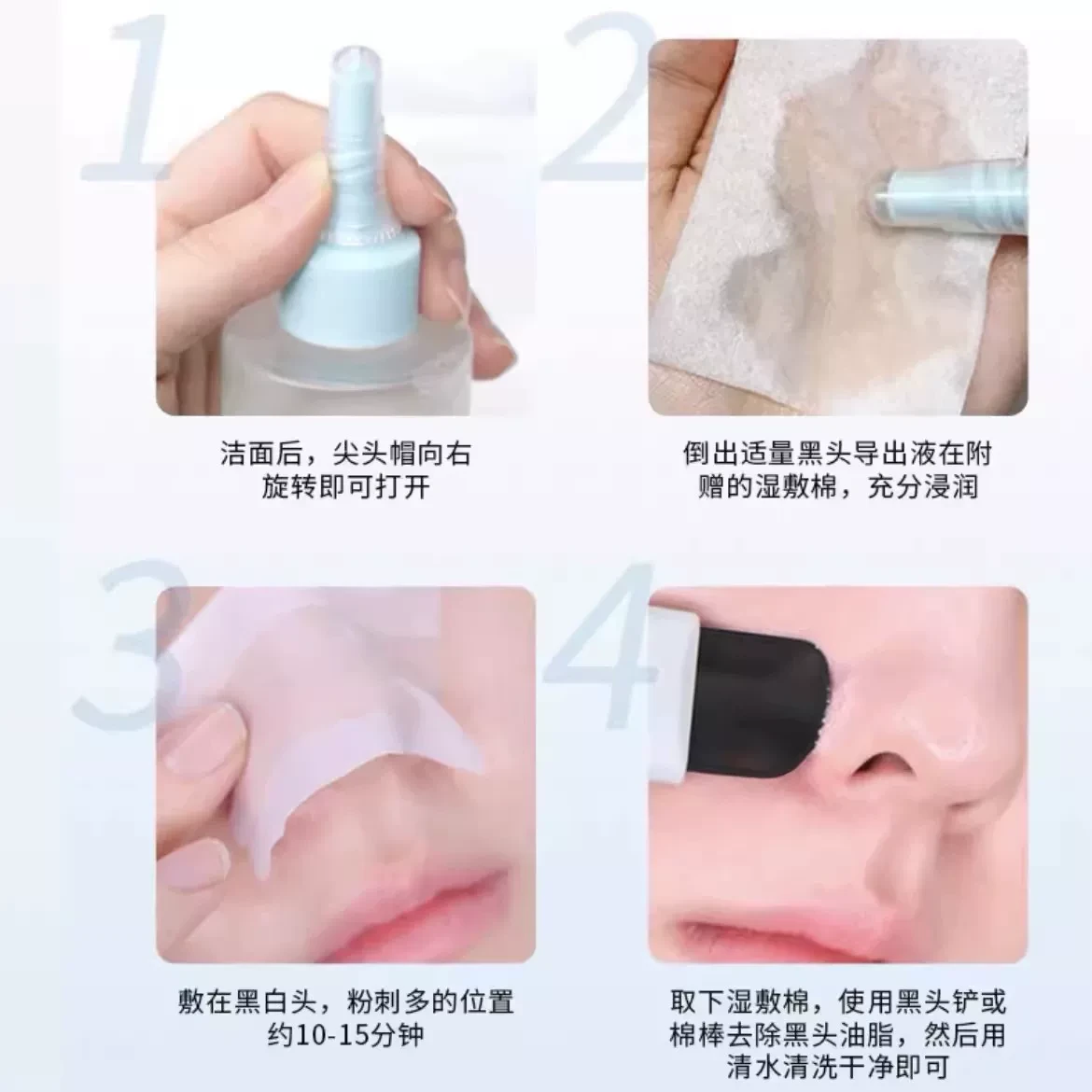 1

洁面后，尖头帽向右旋转即可打开

2

倒出适量黑头导出液在附赠的湿敷棉，充分浸润

3

敷在黑白头，粉刺多的位置约10-15分钟

4

取下湿敷棉，使用黑头铲或棉棒去除黑头油脂，然后用清水清洗干净即可