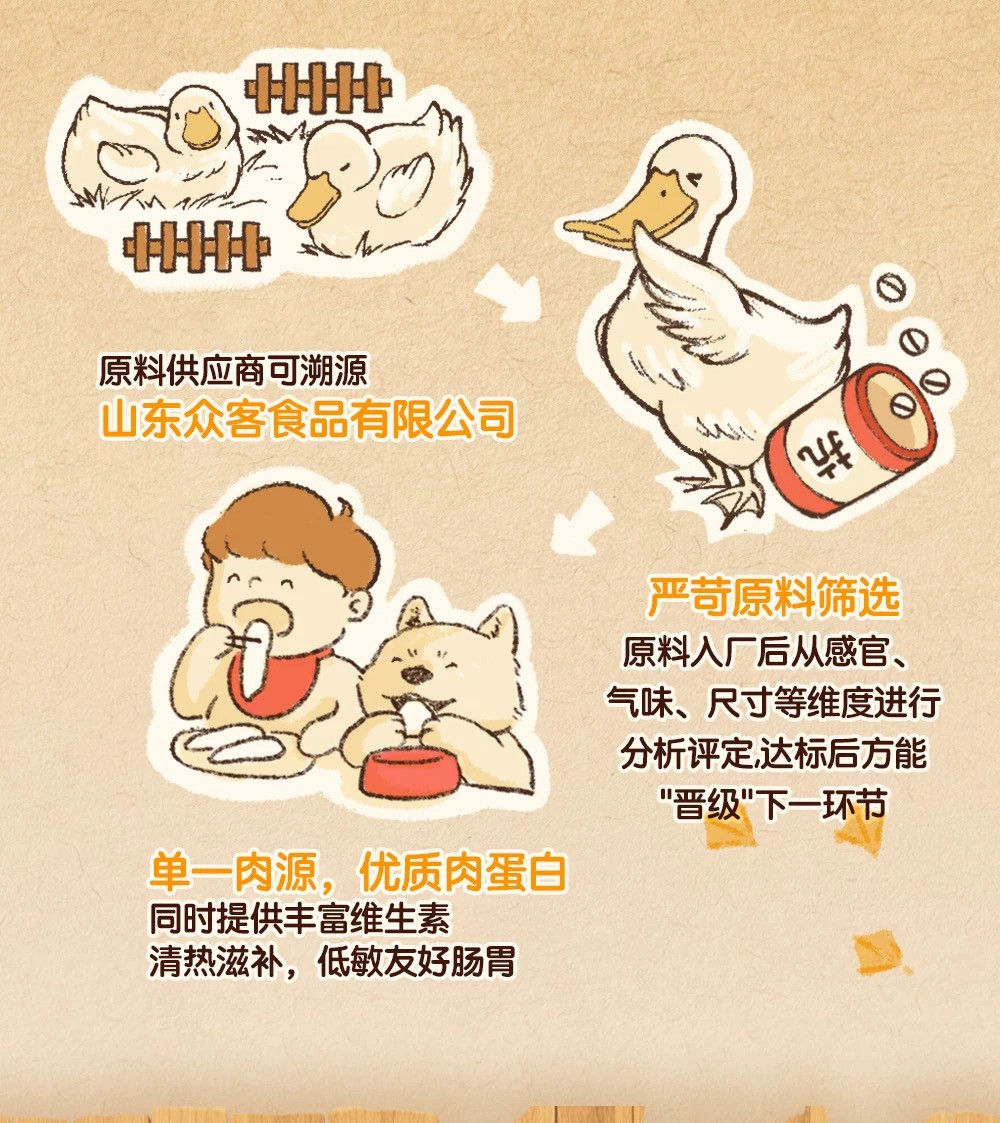 原料供应商可溯源
山东众客食品有限公司

抗

严苛原料筛选
原料入厂后从感官、气味、尺寸等维度进行分析评定,达标后方能"晋级"下一环节

单一肉源，优质肉蛋白
同时提供丰富维生素
清热滋补，低敏友好肠胃