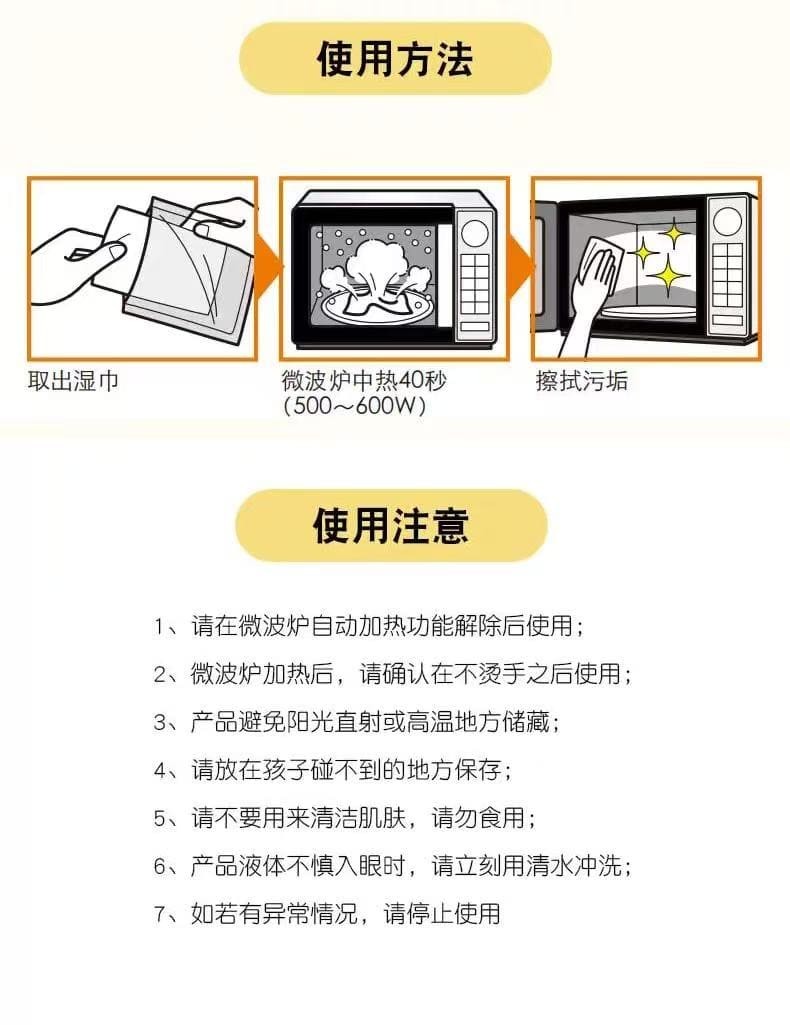 使用方法

取出湿巾

微波炉中热40秒
（500～600W）

擦拭污垢

使用注意

1、请在微波炉自动加热功能解除后使用；

2、微波炉加热后，请确认在不烫手之后使用；

3、产品避免阳光直射或高温地方储藏；

4、请放在孩子碰不到的地方保存；

5、请不要用来清洁肌肤，请勿食用；

6、产品液体不慎入眼时，请立刻用清水冲洗；

7、如若有异常情况，请停止使用