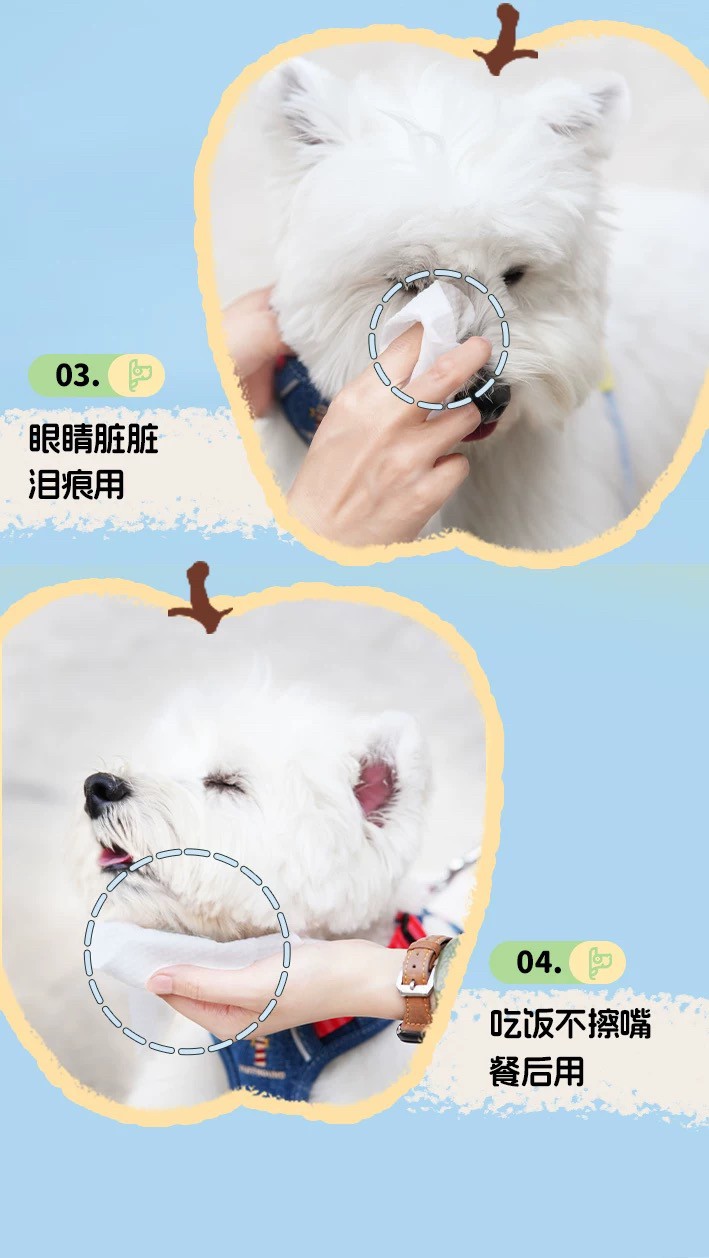 03.

眼睛脏脏
泪痕用

04.

吃饭不擦嘴
餐后用