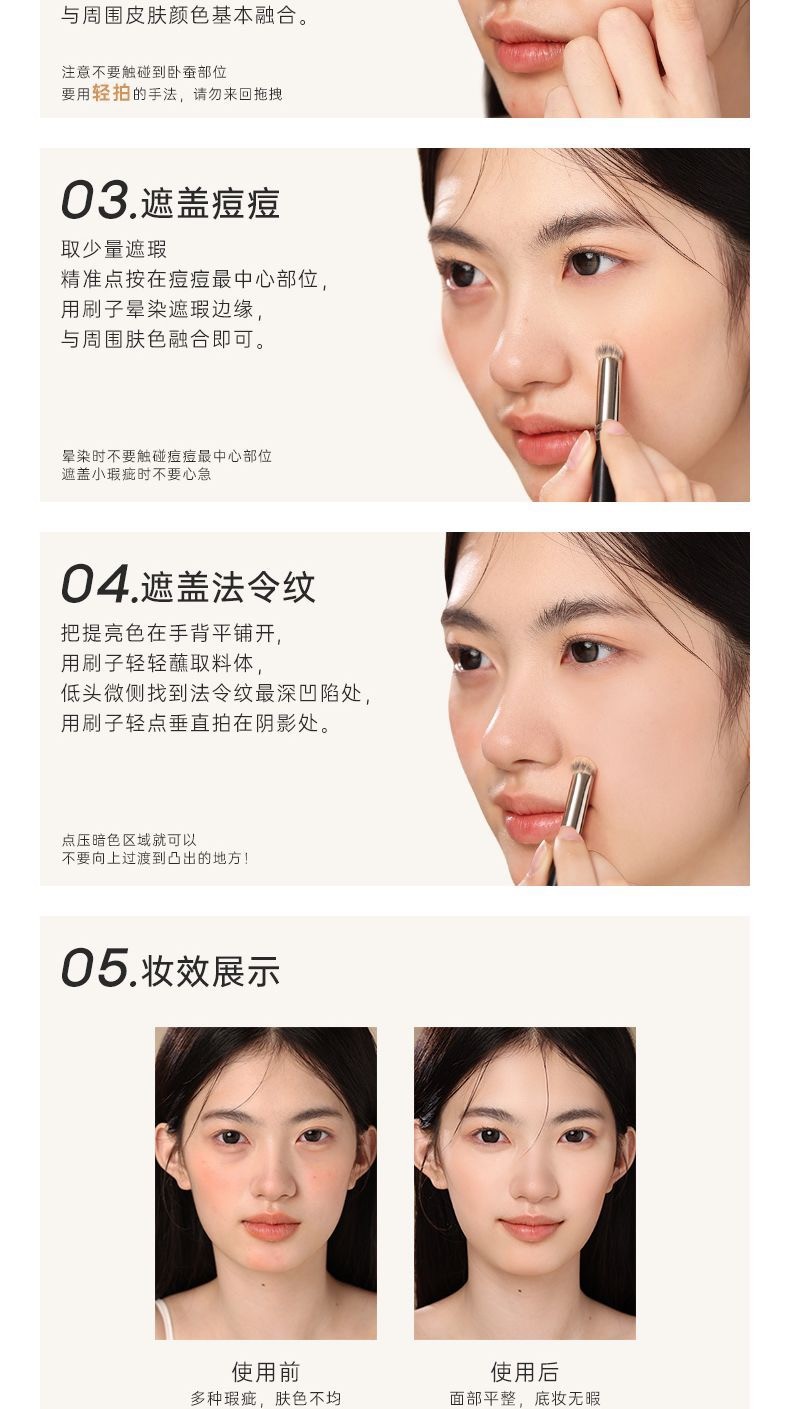 与周围皮肤颜色基本融合。

注意不要触碰到卧蚕部位
要用轻拍的手法，请勿来回拖拽

03.遮盖痘痘

取少量遮瑕
精准点按在痘痘最中心部位，
用刷子晕染遮瑕边缘，
与周围肤色融合即可。

晕染时不要触碰痘痘最中心部位
遮盖小瑕疵时不要心急

04.遮盖法令纹

把提亮色在手背平铺开，
用刷子轻轻蘸取料体，
低头微侧找到法令纹最深凹陷处，
用刷子轻点垂直拍在阴影处。

点压暗色区域就可以
不要向上过渡到凸出的地方！

05.妆效展示

使用前
多种瑕疵，肤色不均

使用后
面部平整，底妆无暇