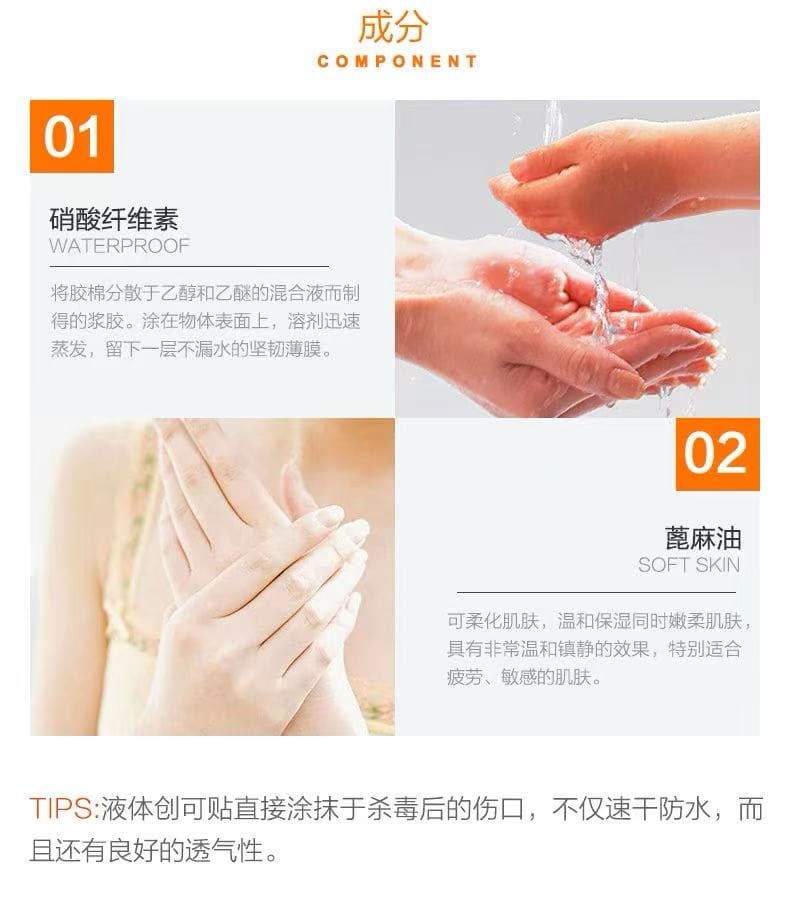 成分
COMPONENT

01

硝酸纤维素
WATERPROOF

将胶棉分散于乙醇和乙醚的混合液而制得的浆胶。涂在物体表面上，溶剂迅速蒸发，留下一层不漏水的坚韧薄膜。

02

蓖麻油
SOFT SKIN

可柔化肌肤，温和保湿同时嫩柔肌肤，具有非常温和镇静的效果，特别适合疲劳、敏感的肌肤。

TIPS:液体创可贴直接涂抹于杀毒后的伤口，不仅速干防水，而且还有良好的透气性。