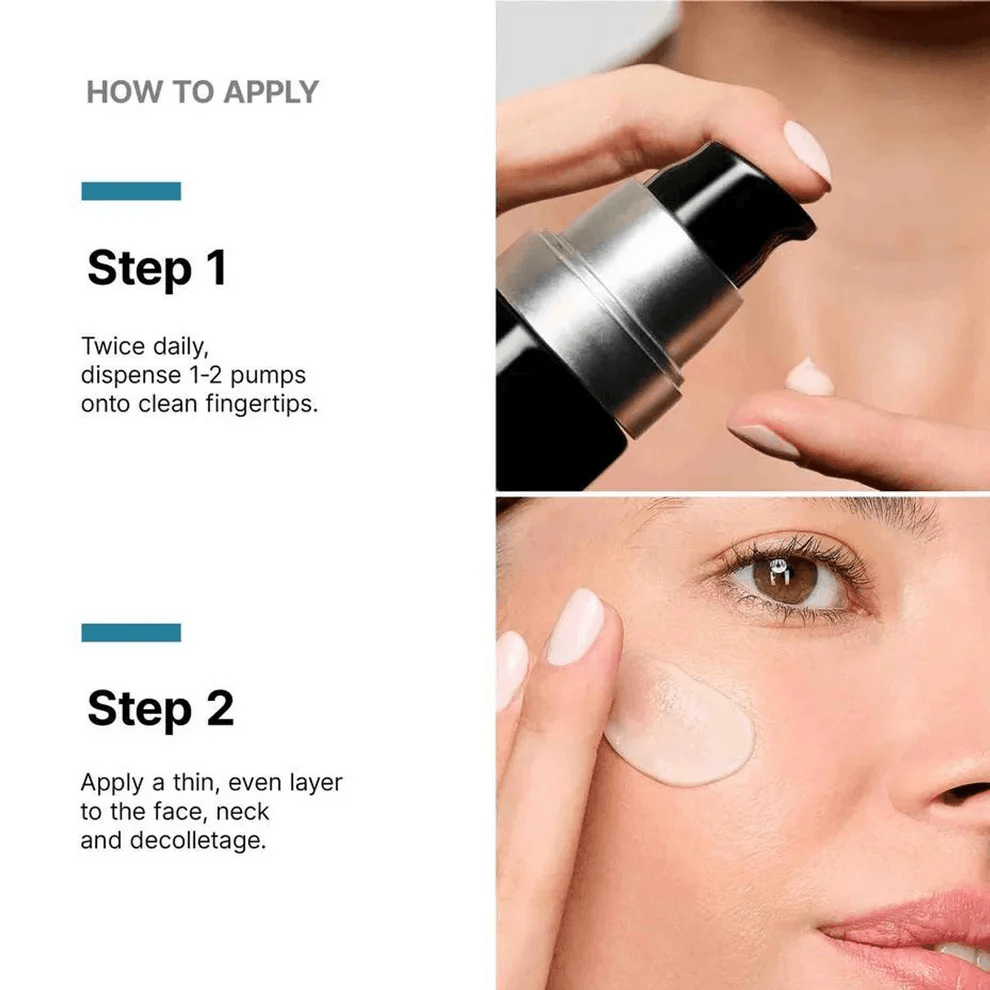 HOW TO APPLY

Step 1

Twice daily, dispense 1-2 pumps onto clean fingertips.

Step 2

Apply a thin, even layer to the face, neck and decolletage.