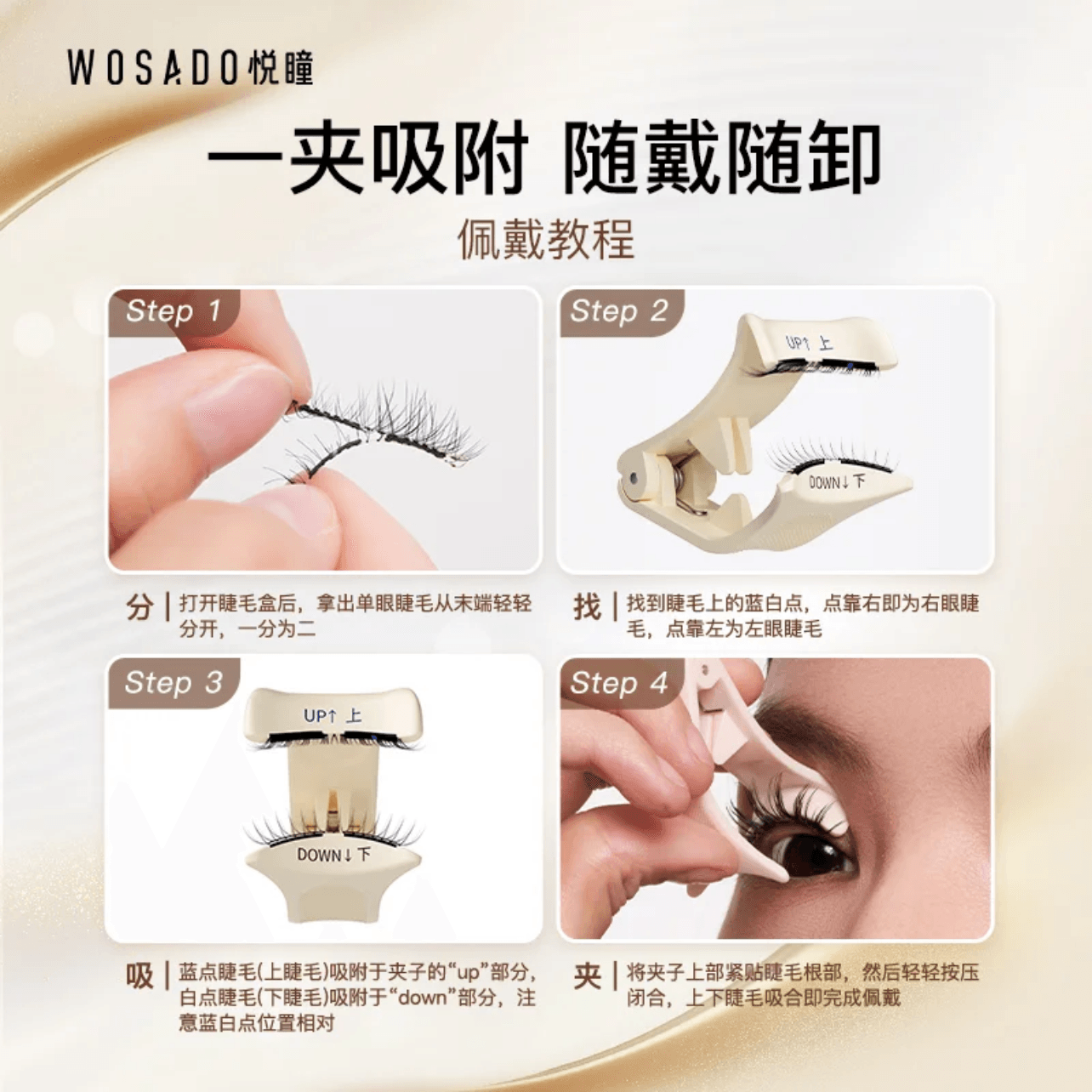 WOSADO悦瞳

一夹吸附 随戴随卸

佩戴教程

Step 1

分 | 打开睫毛盒后，拿出单眼睫毛从末端轻轻分开，一分为二

Step 2

UP↑ 上

DOWN↓ 下

找 | 找到睫毛上的蓝白点，点靠右即为右眼睫毛，点靠左为左眼睫毛

Step 3

UP↑ 上

DOWN↓ 下

吸 | 蓝点睫毛(上睫毛)吸附于夹子的“up”部分，白点睫毛(下睫毛)吸附于“down”部分，注意蓝白点位置相对

Step 4

夹 | 将夹子上部紧贴睫毛根部，然后轻轻按压闭合，上下睫毛吸合即完成佩戴