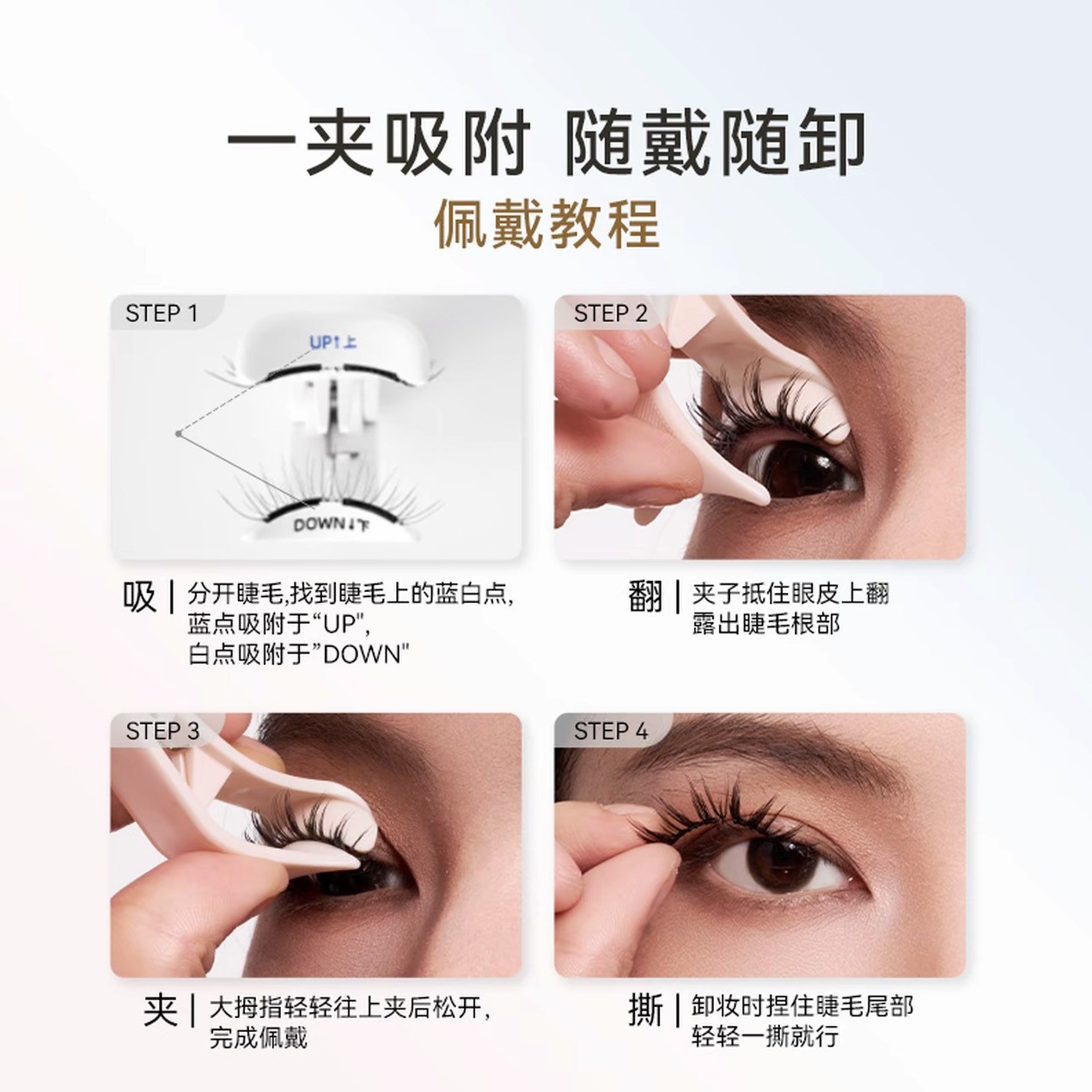 一夹吸附 随戴随卸
佩戴教程

STEP 1

UP↑上

DOWN↓下

吸 | 分开睫毛,找到睫毛上的蓝白点,
蓝点吸附于“UP",
白点吸附于”DOWN"

STEP 2

翻 | 夹子抵住眼皮上翻
露出睫毛根部

STEP 3

夹 | 大拇指轻轻往上夹后松开,
完成佩戴

STEP 4

撕 | 卸妆时捏住睫毛尾部
轻轻一撕就行