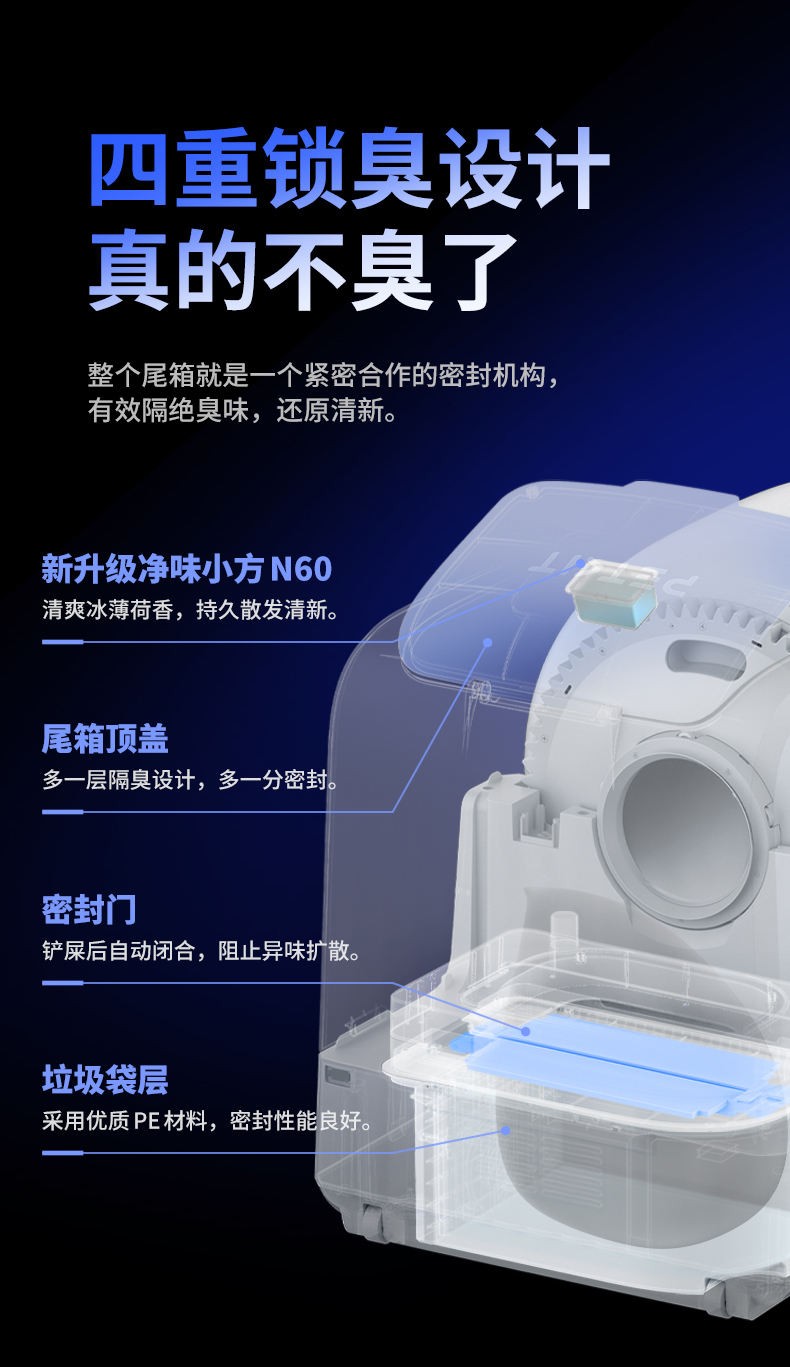 四重锁臭设计
真的不臭了

整个尾箱就是一个紧密合作的密封机构，有效隔绝臭味，还原清新。

新升级净味小方 N60
清爽冰薄荷香，持久散发清新。

尾箱顶盖
多一层隔臭设计，多一分密封。

密封门
铲屎后自动闭合，阻止异味扩散。

垃圾袋层
采用优质 PE 材料，密封性能良好。