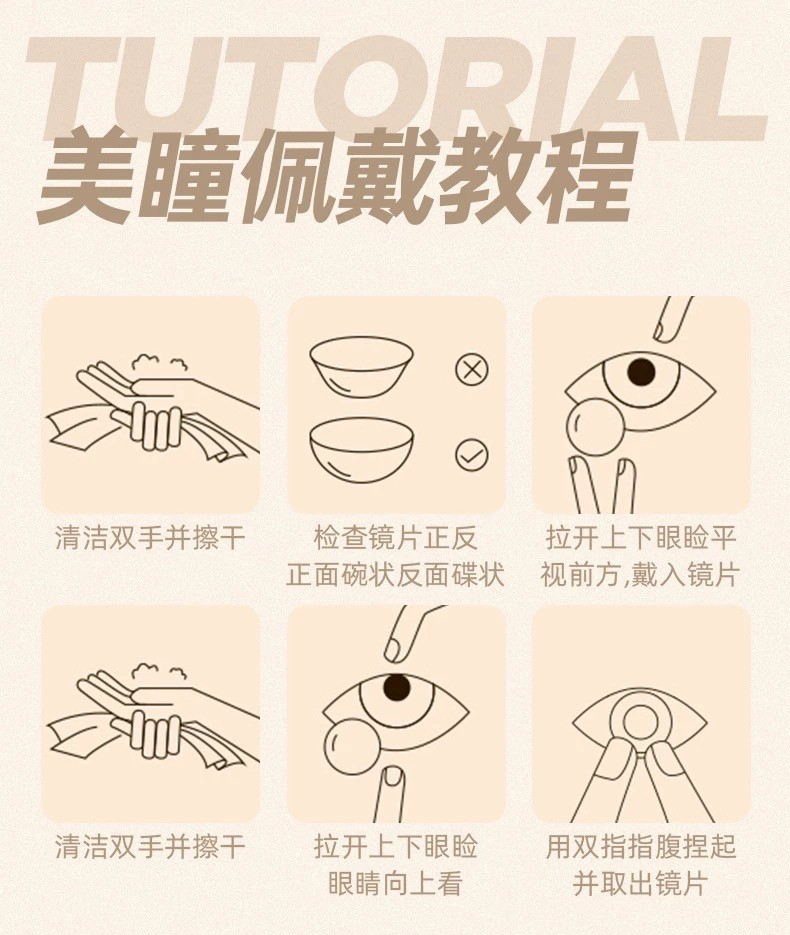 TUTORIAL
美瞳佩戴教程

清洁双手并擦干

检查镜片正反
正面碗状反面碟状

拉开上下眼睑平视前方,戴入镜片

清洁双手并擦干

拉开上下眼睑
眼睛向上看

用双指指腹捏起
并取出镜片