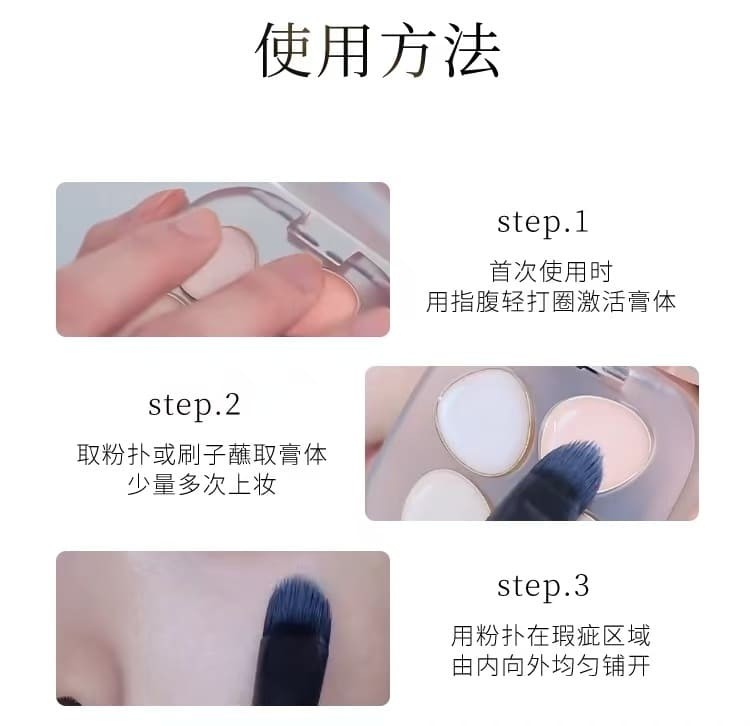 使用方法

step.1
首次使用时
用指腹轻打圈激活膏体

step.2
取粉扑或刷子蘸取膏体
少量多次上妆

step.3
用粉扑在瑕疵区域
由内向外均匀铺开