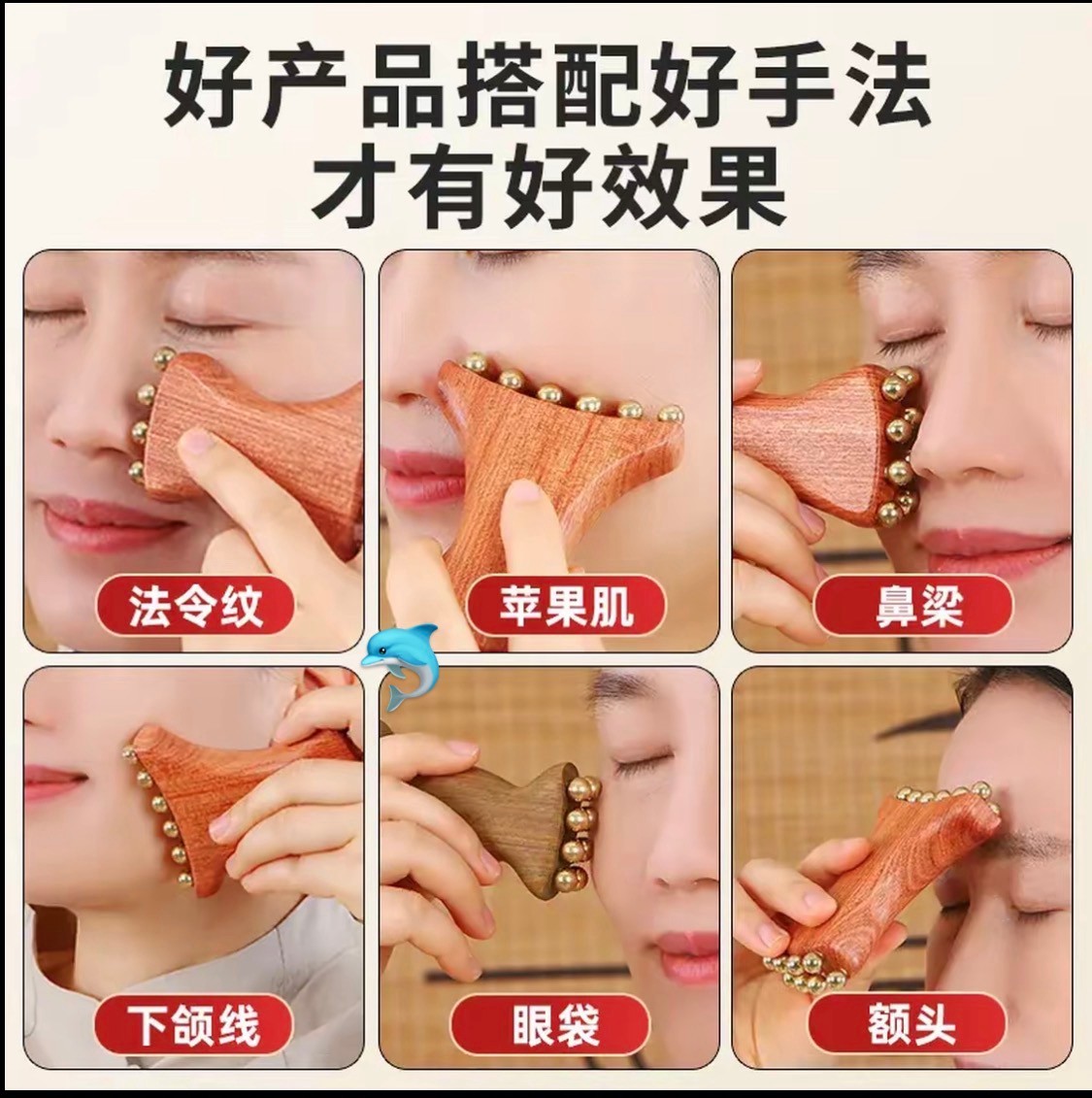 好产品搭配好手法
才有好效果

法令纹

苹果肌

鼻梁

下颌线

眼袋

额头