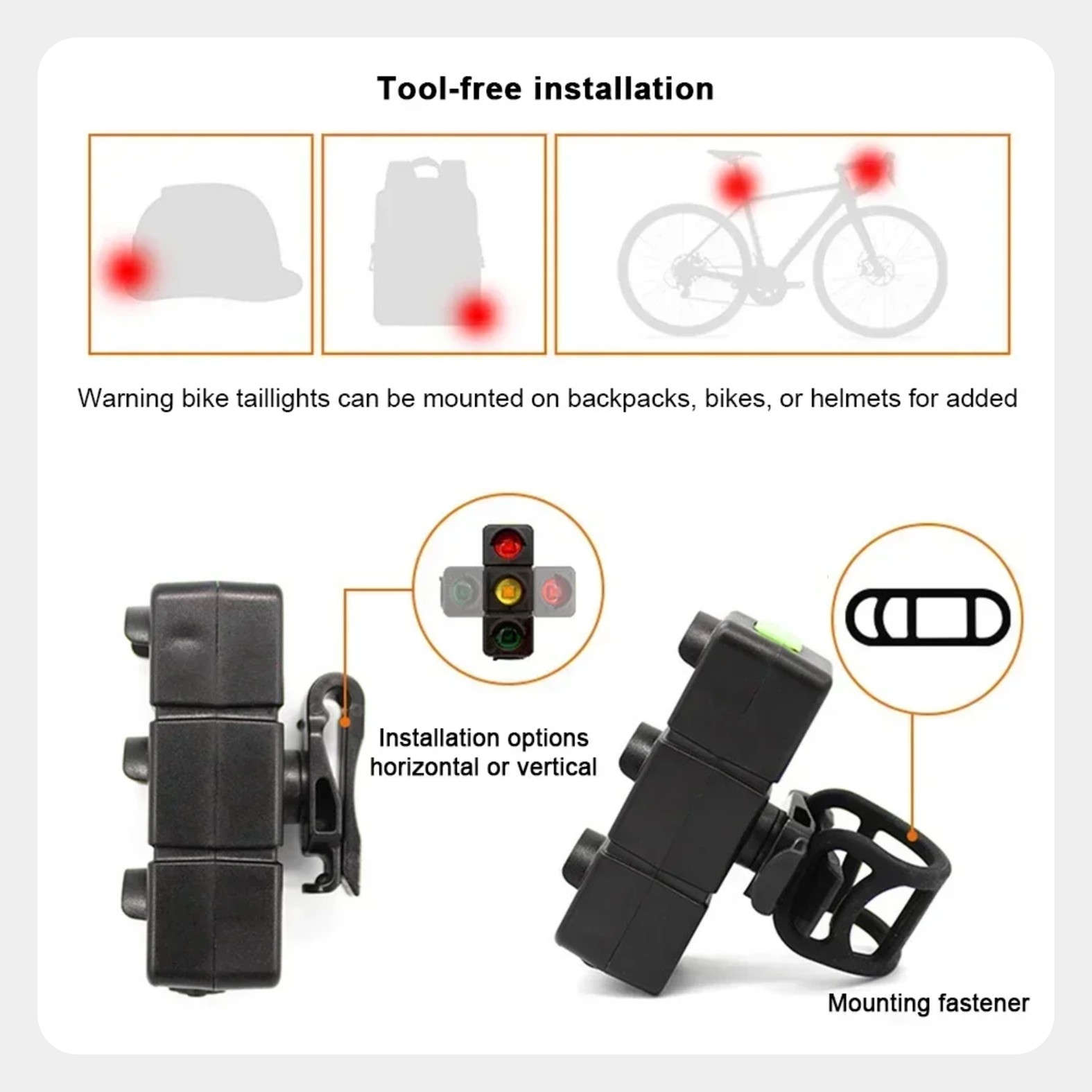 Tool-free installation

Warning bike taillights can be mounted on backpacks, bikes, or helmets for added

Installation options horizontal or vertical

Mounting fastener