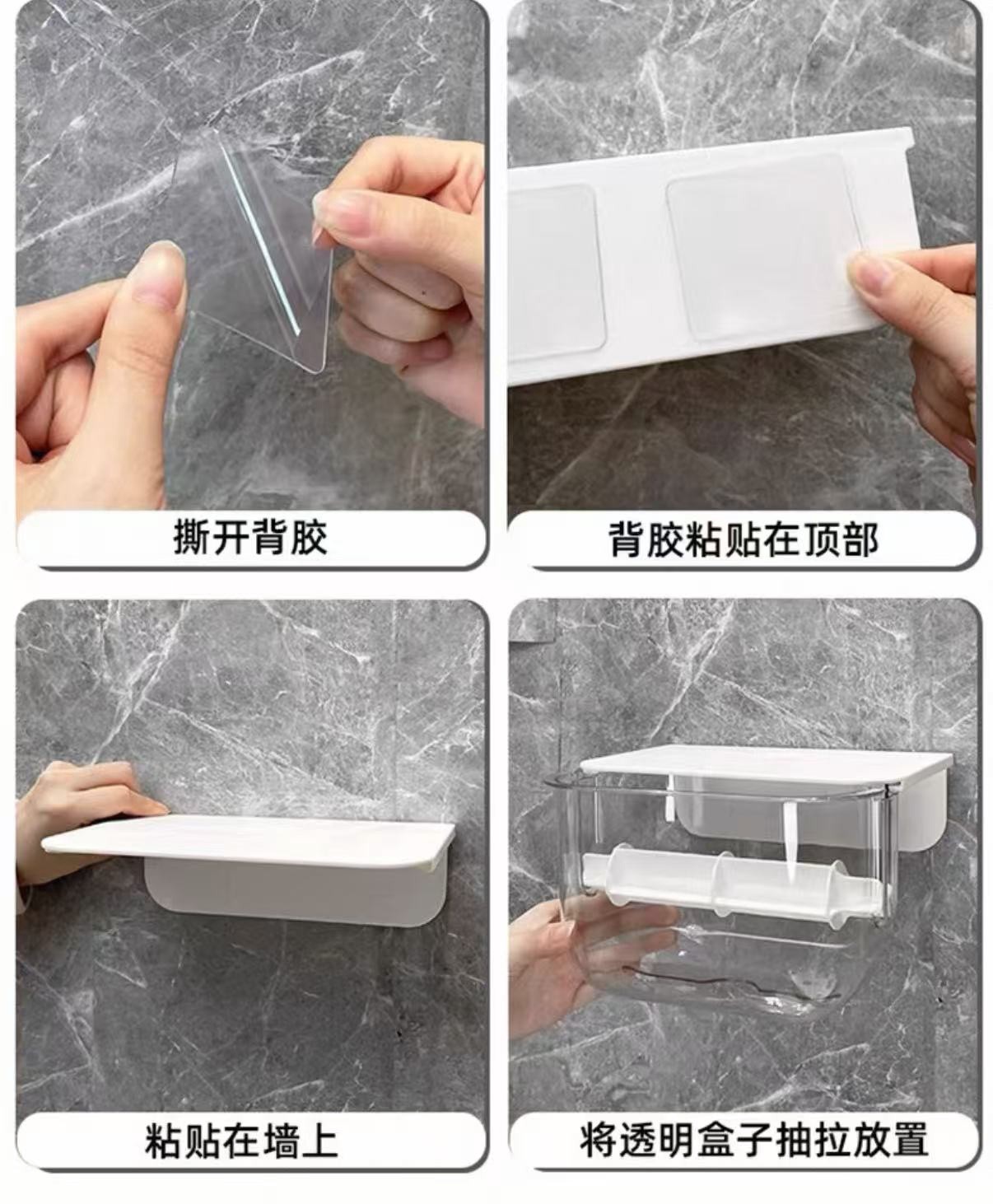 撕开背胶

背胶粘贴在顶部

粘贴在墙上

将透明盒子抽拉放置