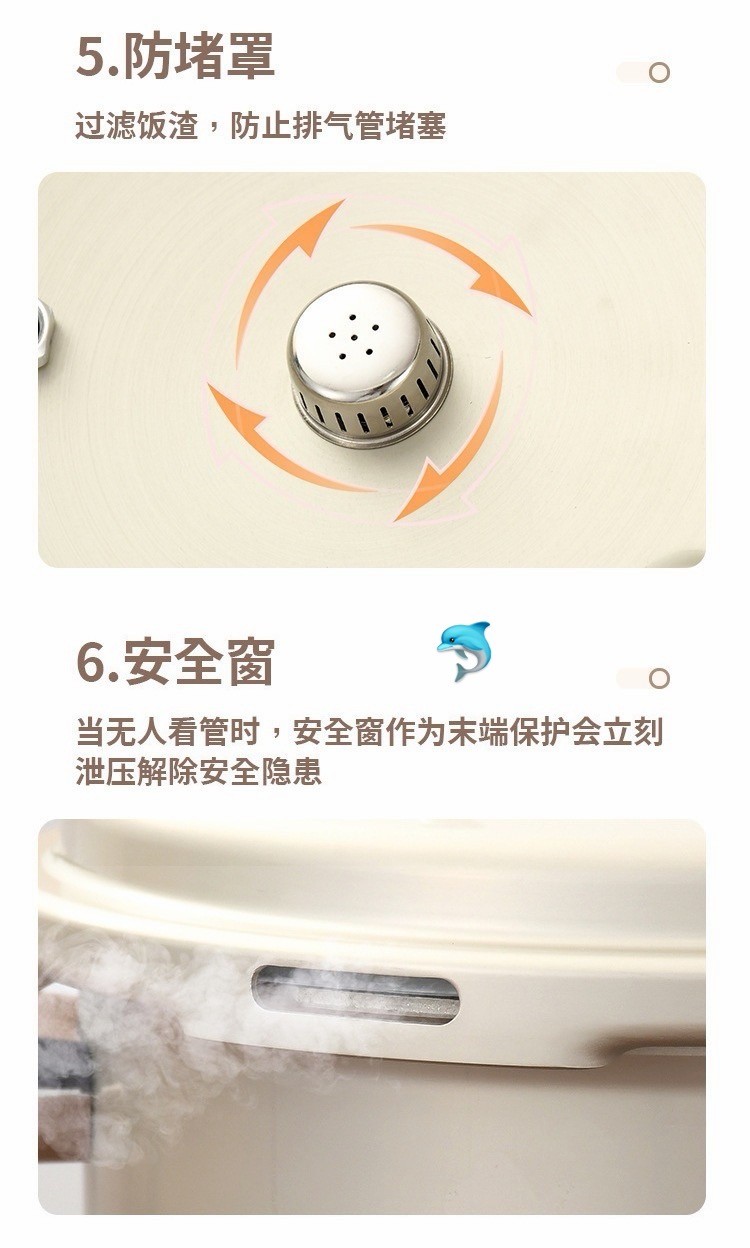 5.防堵罩

过滤饭渣，防止排气管堵塞

6.安全窗

当无人看管时，安全窗作为末端保护会立刻泄压解除安全隐患