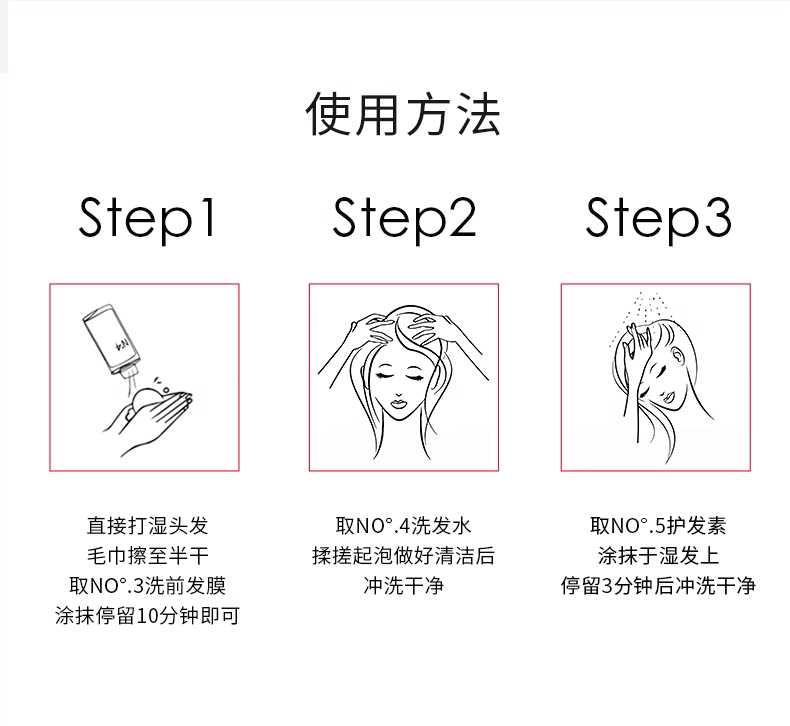 使用方法

Step1

N4

直接打湿头发
毛巾擦至半干
取NO°.3洗前发膜
涂抹停留10分钟即可

Step2

取NO°.4洗发水
揉搓起泡做好清洁后
冲洗干净

Step3

取NO°.5护发素
涂抹于湿发上
停留3分钟后冲洗干净