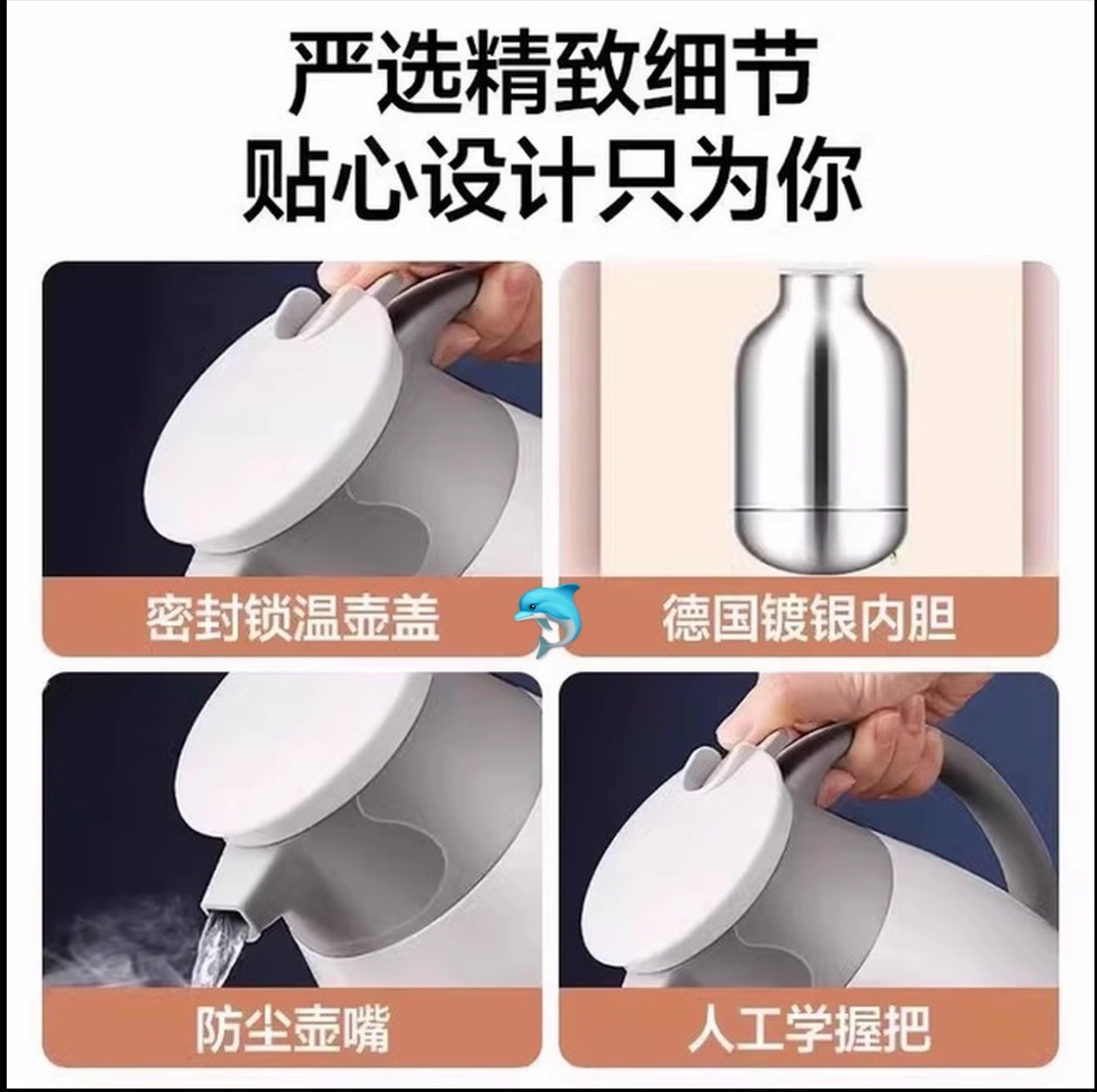 严选精致细节
贴心设计只为你

密封锁温壶盖

德国镀银内胆

防尘壶嘴

人工学握把