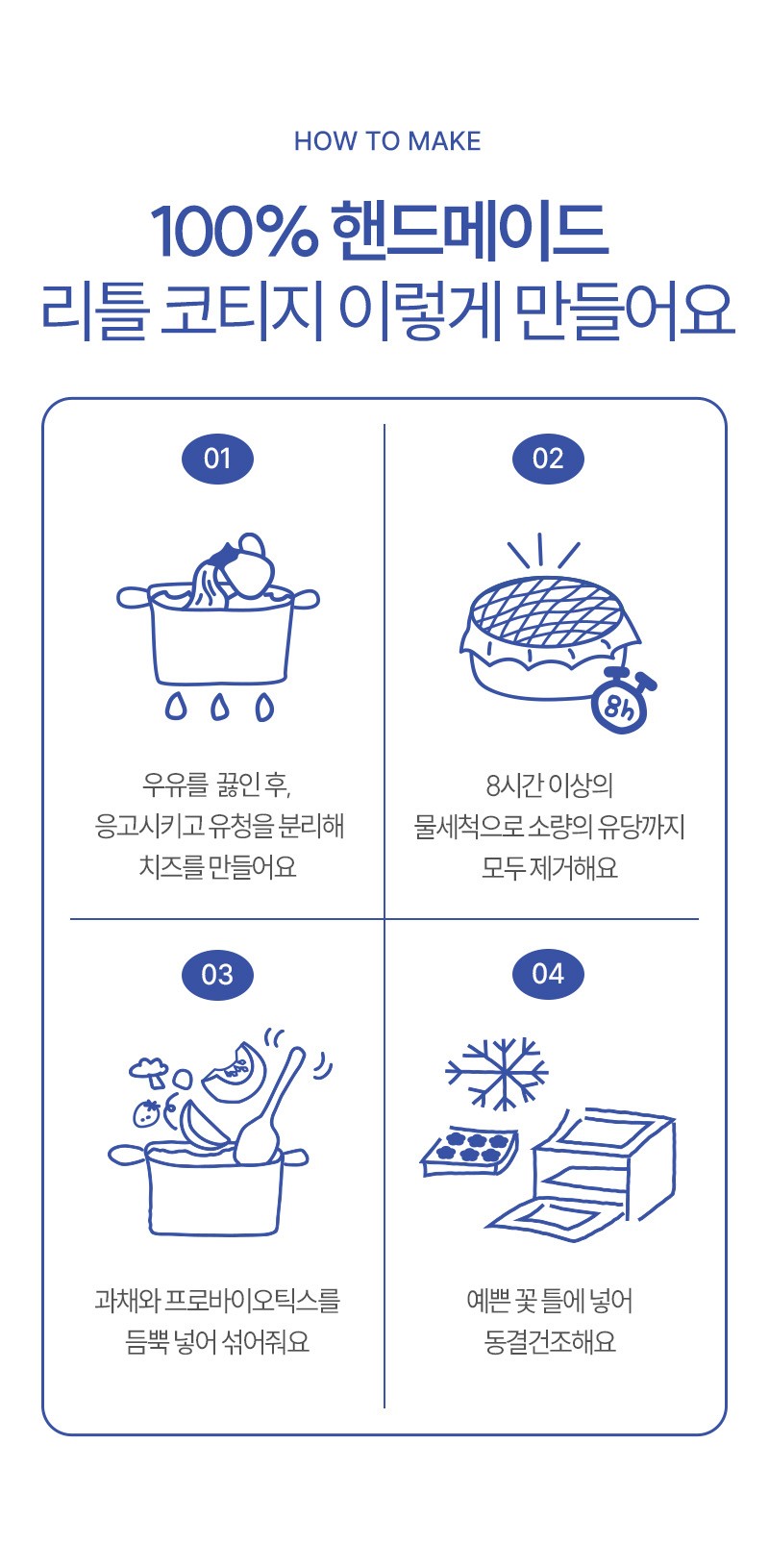 HOW TO MAKE

100% 핸드메이드
리틀 코티지 이렇게 만들어요

01

우유를 끓인 후,
응고시키고 유청을 분리해
치즈를 만들어요

02

8h

8시간 이상의
물세척으로 소량의 유당까지
모두 제거해요

03

과채와 프로바이오틱스를
듬뿍 넣어 섞어줘요

04

예쁜 꽃 틀에 넣어
동결건조해요