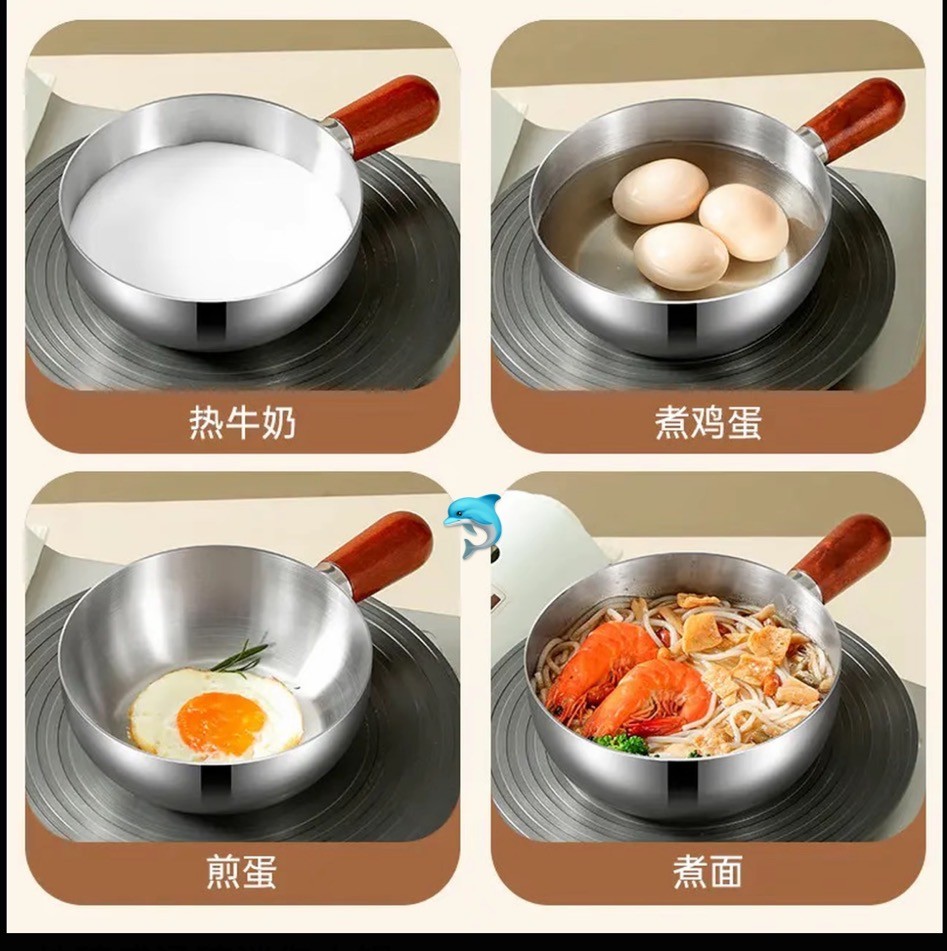 热牛奶

煮鸡蛋

煎蛋

煮面