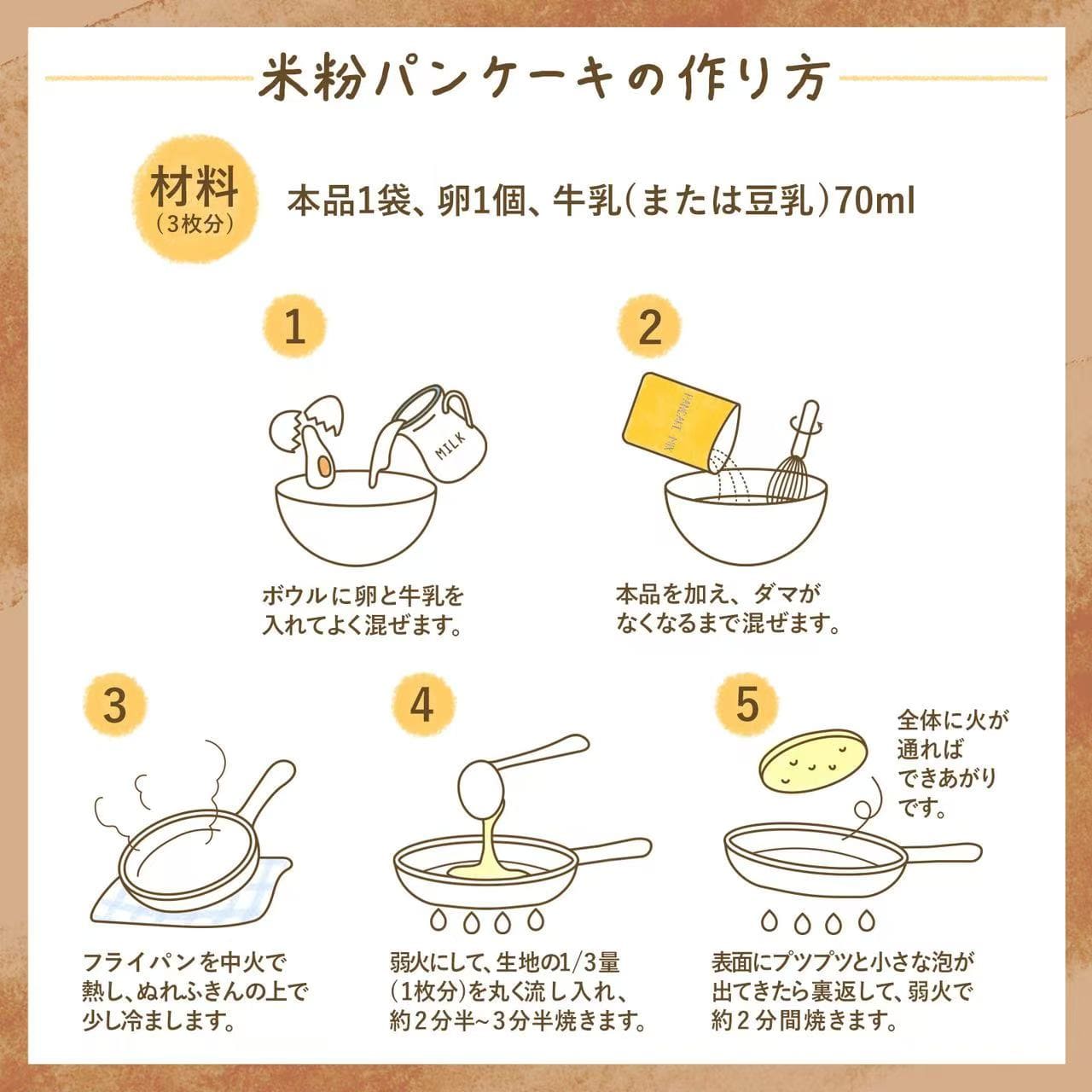 米粉パンケーキの作り方

材料
（3枚分）

本品1袋、卵1個、牛乳（または豆乳）70ml

1

MILK

ボウルに卵と牛乳を入れてよく混ぜます。

2

PANCAKE MIX

本品を加え、ダマがなくなるまで混ぜます。

3

フライパンを中火で熱し、ぬれふきんの上で少し冷まします。

4

弱火にして、生地の1/3量（1枚分）を丸く流し入れ、約2分半~3分半焼きます。

5

全体に火が通ればできあがりです。

表面にプツプツと小さな泡が出てきたら裏返して、弱火で約2分間焼きます。