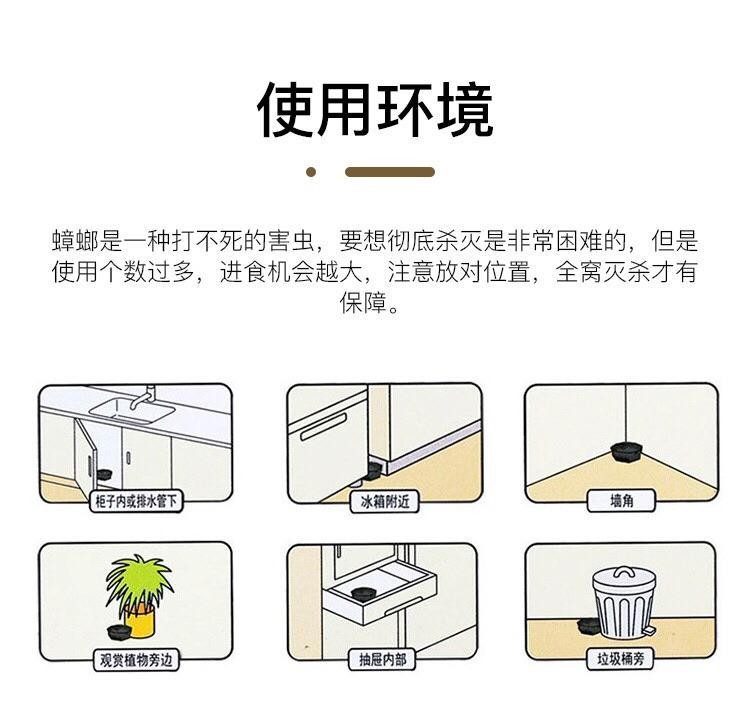 使用环境

蟑螂是一种打不死的害虫，要想彻底杀灭是非常困难的，但是使用个数过多，进食机会越大，注意放对位置，全窝灭杀才有保障。

柜子内或排水管下

冰箱附近

墙角

观赏植物旁边

抽屉内部

垃圾桶旁