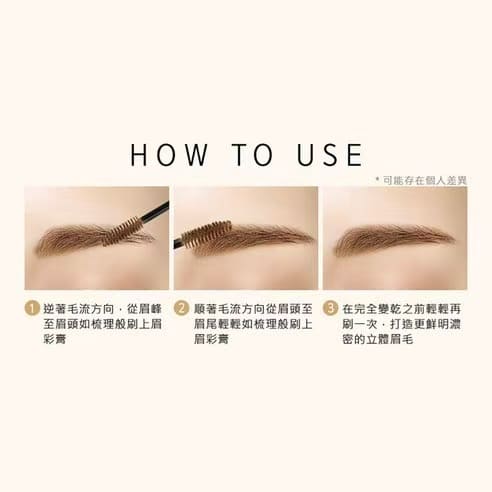 HOW TO USE

* 可能存在個人差異

1 逆著毛流方向，從眉峰至眉頭如梳理般刷上眉彩膏

2 順著毛流方向從眉頭至眉尾輕輕如梳理般刷上眉彩膏

3 在完全變乾之前輕輕再刷一次，打造更鮮明濃密的立體眉毛