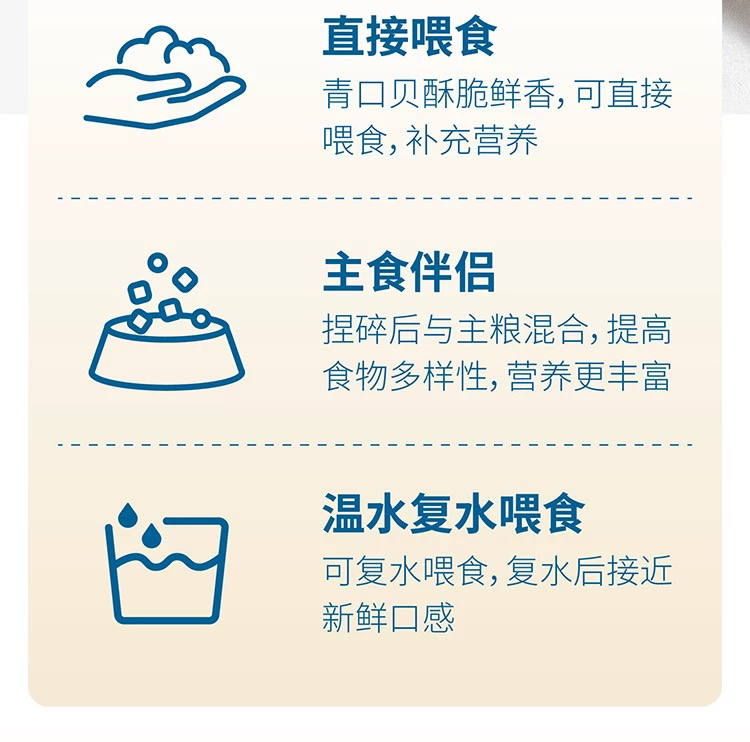 直接喂食

青口贝酥脆鲜香,可直接喂食,补充营养

主食伴侣

捏碎后与主粮混合,提高食物多样性,营养更丰富

温水复水喂食

可复水喂食,复水后接近新鲜口感