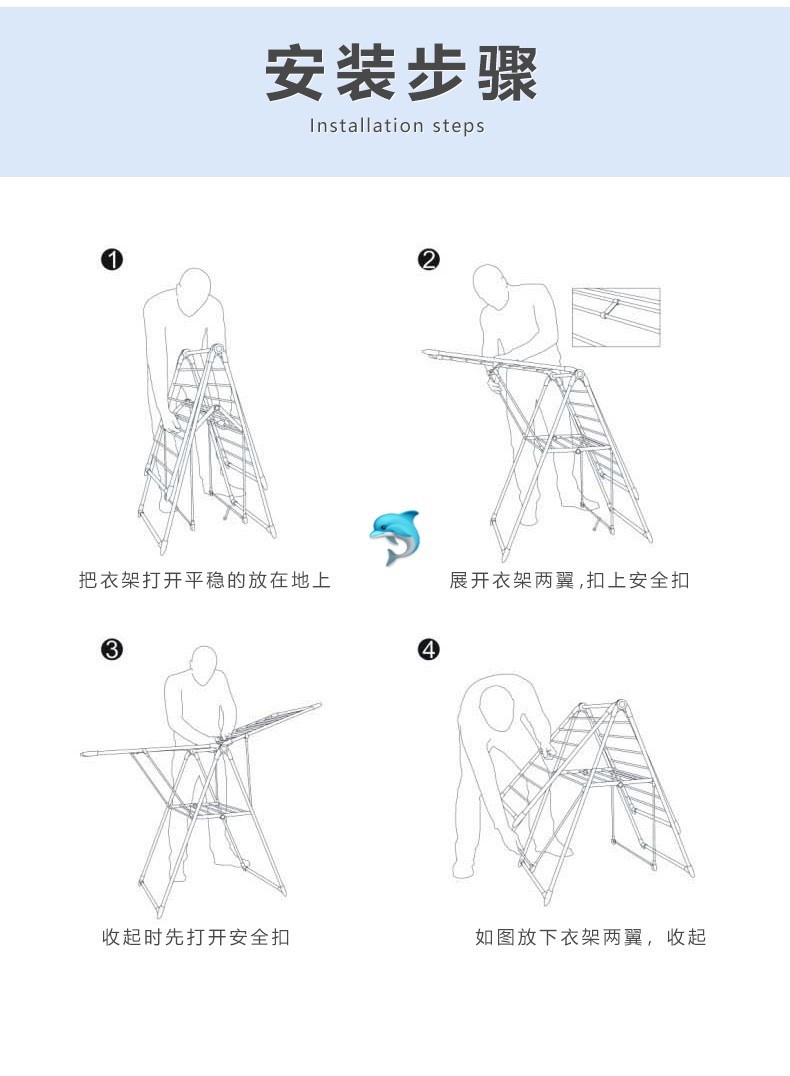 安装步骤

Installation steps

❶

把衣架打开平稳的放在地上

❷

展开衣架两翼,扣上安全扣

❸

收起时先打开安全扣

❹

如图放下衣架两翼，收起