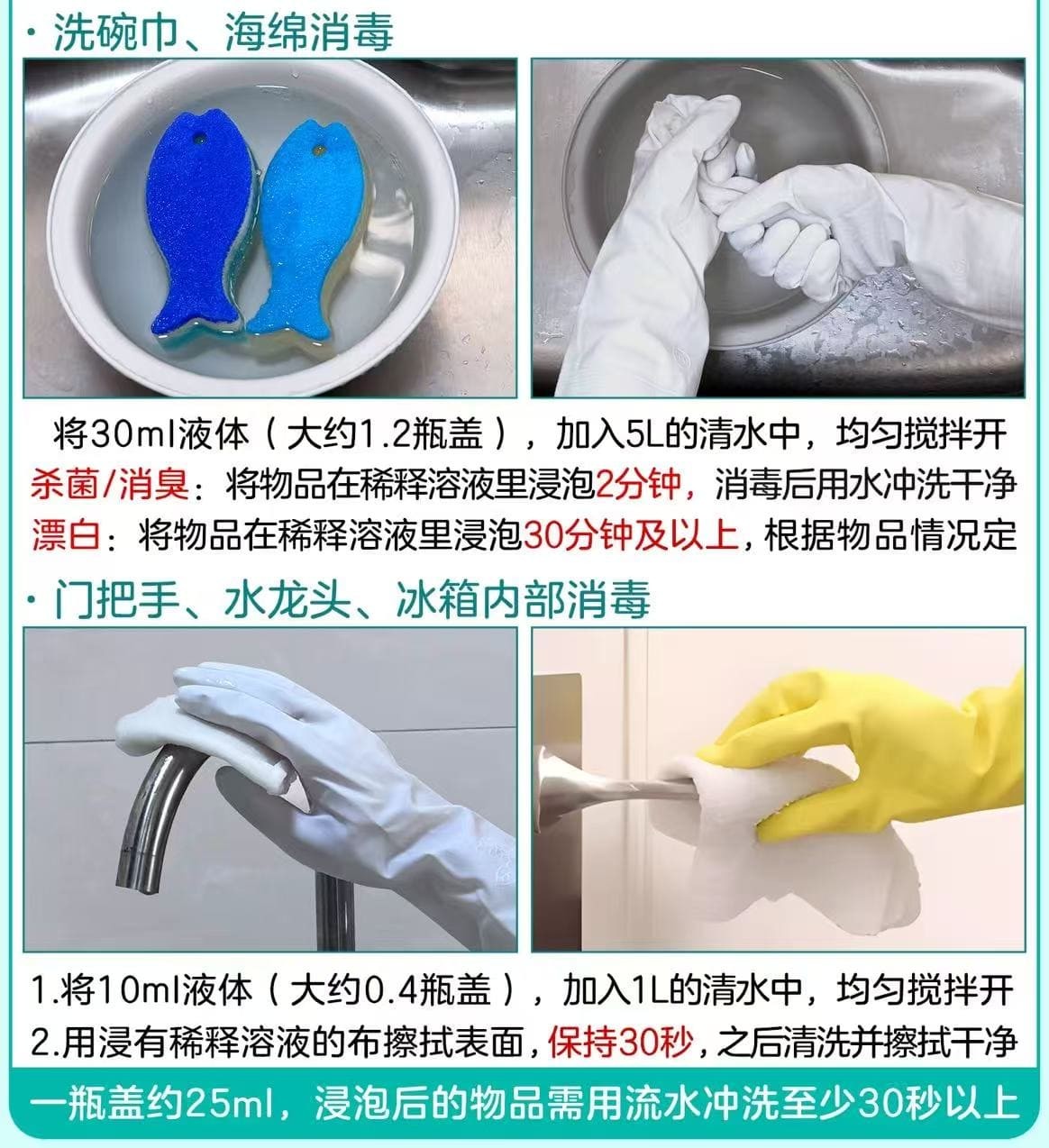 · 洗碗巾、海绵消毒

将30ml液体（大约1.2瓶盖），加入5L的清水中，均匀搅拌开
杀菌/消臭：将物品在稀释溶液里浸泡2分钟，消毒后用水冲洗干净
漂白：将物品在稀释溶液里浸泡30分钟及以上，根据物品情况定

· 门把手、水龙头、冰箱内部消毒

1.将10ml液体（大约0.4瓶盖），加入1L的清水中，均匀搅拌开
2.用浸有稀释溶液的布擦拭表面，保持30秒，之后清洗并擦拭干净

一瓶盖约25ml，浸泡后的物品需用流水冲洗至少30秒以上