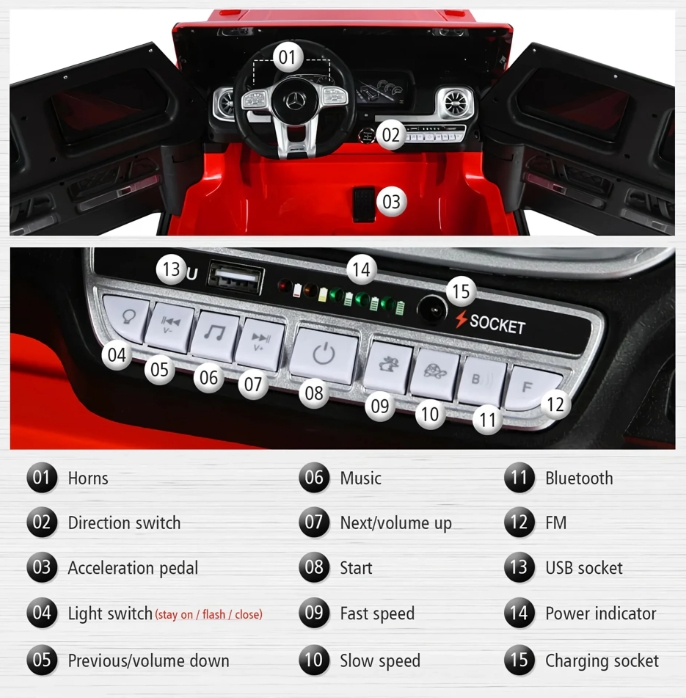 01
02
03

13 U
14
15
SOCKET
V-
V+
B
F
04
05
06
07
08
09
10
11
12

01 Horns
02 Direction switch
03 Acceleration pedal
04 Light switch (stay on / flash / close)
05 Previous/volume down

06 Music
07 Next/volume up
08 Start
09 Fast speed
10 Slow speed

11 Bluetooth
12 FM
13 USB socket
14 Power indicator
15 Charging socket