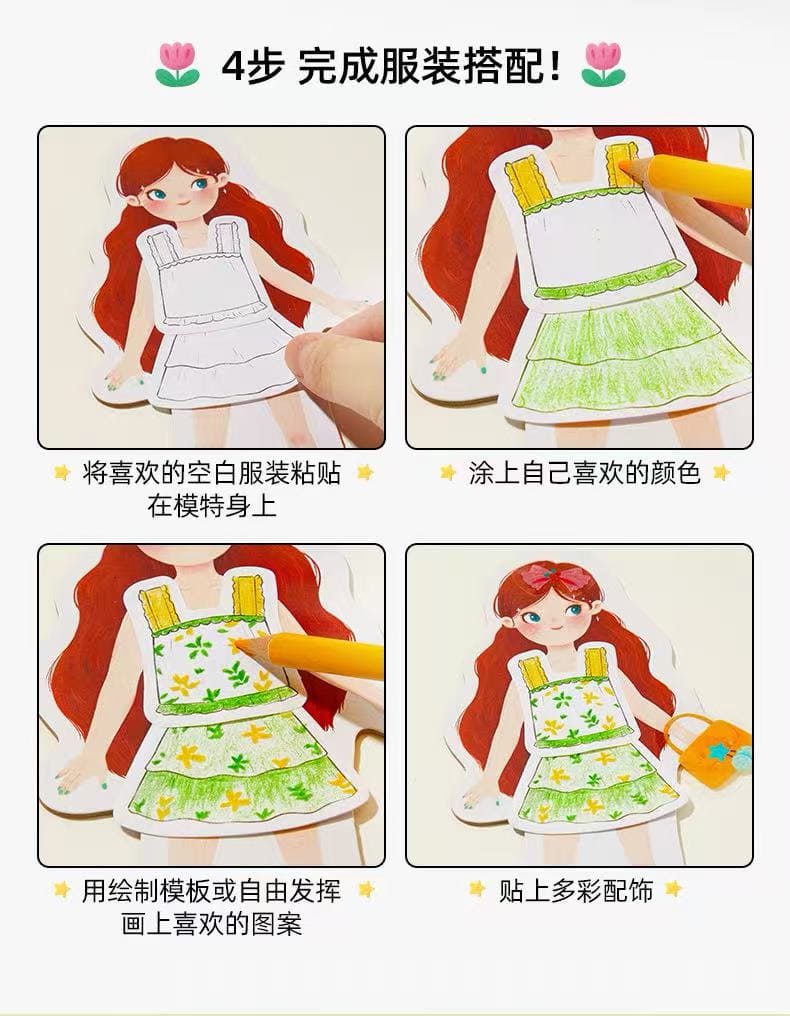 4步 完成服装搭配!

将喜欢的空白服装粘贴在模特身上

涂上自己喜欢的颜色

用绘制模板或自由发挥画上喜欢的图案

贴上多彩配饰