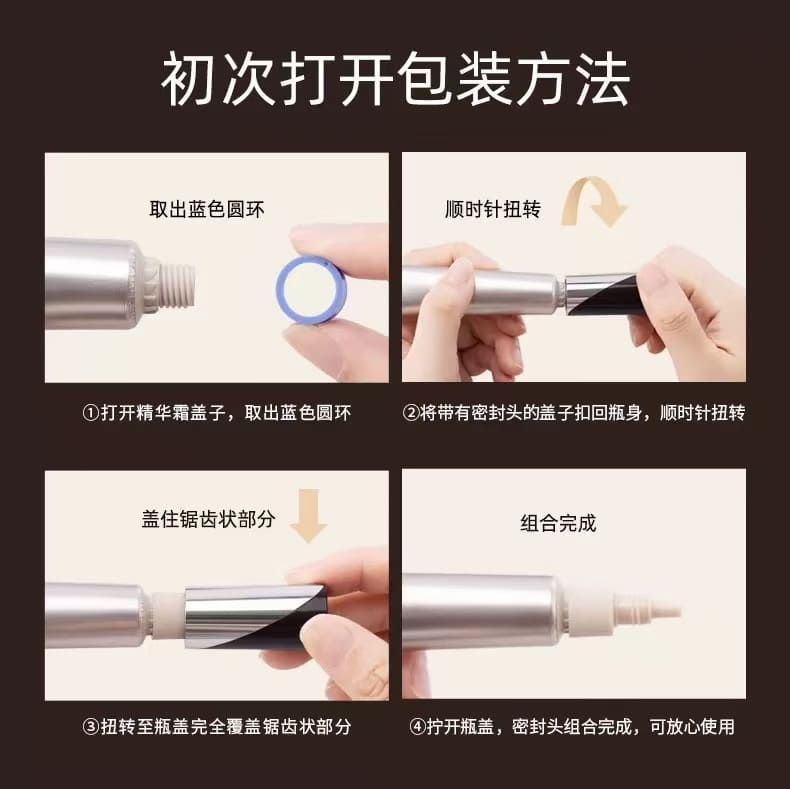 初次打开包装方法

取出蓝色圆环

①打开精华霜盖子，取出蓝色圆环

顺时针扭转

②将带有密封头的盖子扣回瓶身，顺时针扭转

盖住锯齿状部分

③扭转至瓶盖完全覆盖锯齿状部分

组合完成

④拧开瓶盖，密封头组合完成，可放心使用