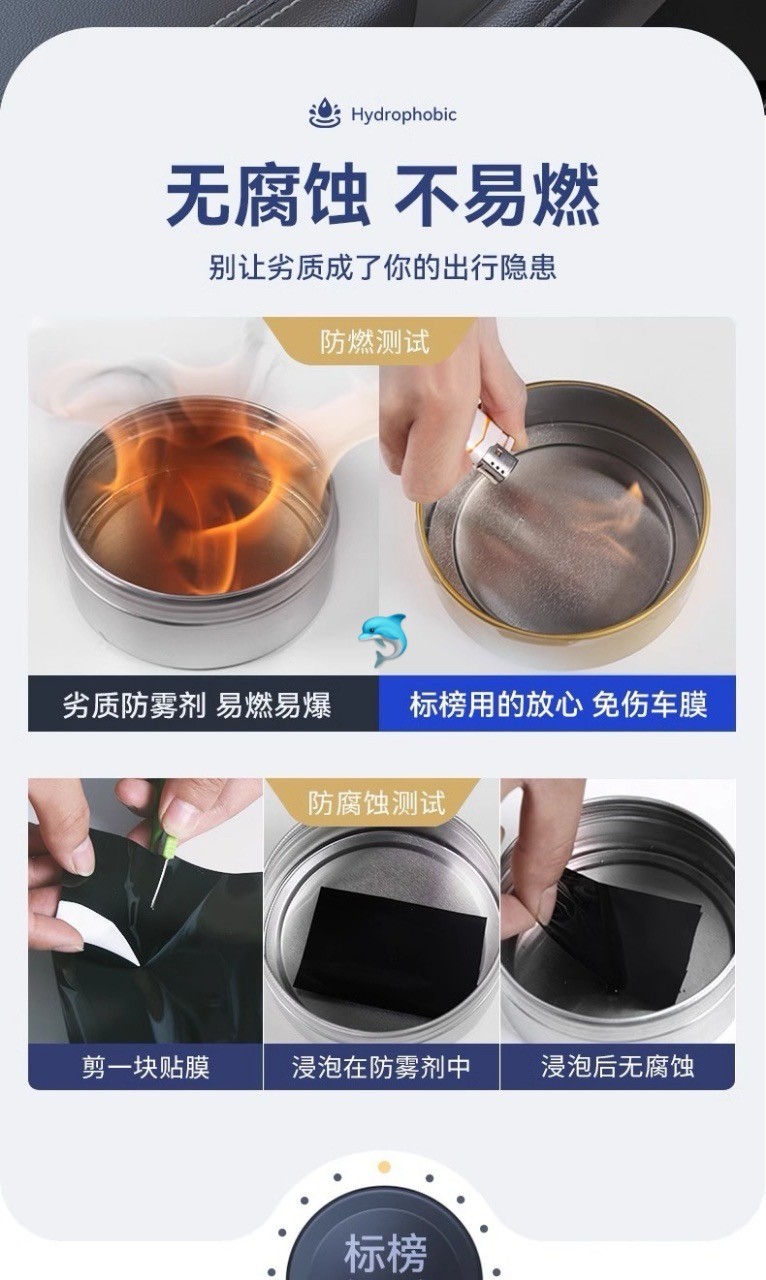 Hydrophobic

无腐蚀 不易燃

别让劣质成了你的出行隐患

防燃测试

劣质防雾剂 易燃易爆

标榜用的放心 免伤车膜

防腐蚀测试

剪一块贴膜

浸泡在防雾剂中

浸泡后无腐蚀

标榜