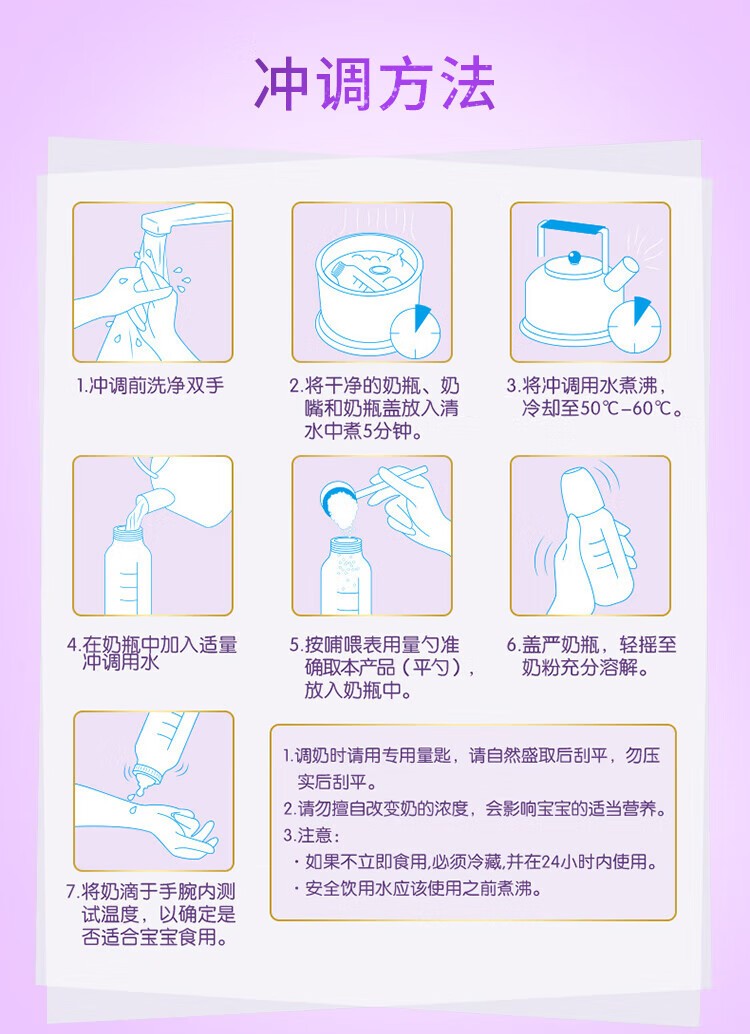 冲调方法

1.冲调前洗净双手

2.将干净的奶瓶、奶嘴和奶瓶盖放入清水中煮5分钟。

3.将冲调用水煮沸，冷却至50℃-60℃。

4.在奶瓶中加入适量冲调用水

5.按哺喂表用量勺准确取本产品（平勺），放入奶瓶中。

6.盖严奶瓶，轻摇至奶粉充分溶解。

7.将奶滴于手腕内测试温度，以确定是否适合宝宝食用。

1.调奶时请用专用量匙，请自然盛取后刮平，勿压实后刮平。
2.请勿擅自改变奶的浓度，会影响宝宝的适当营养。
3.注意：
・如果不立即食用,必须冷藏,并在24小时内使用。
・安全饮用水应该使用之前煮沸。