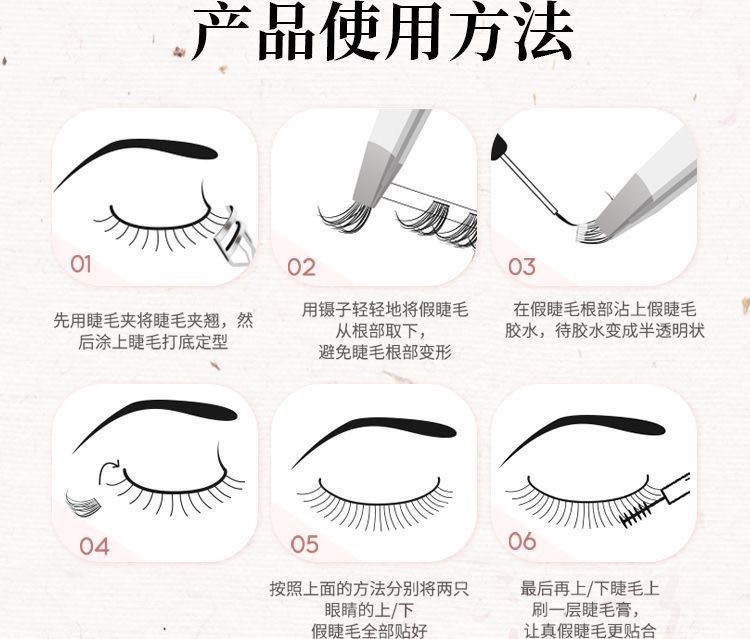 产品使用方法

01
先用睫毛夹将睫毛夹翘，然后涂上睫毛打底定型

02
用镊子轻轻地将假睫毛从根部取下，避免睫毛根部变形

03
在假睫毛根部沾上假睫毛胶水，待胶水变成半透明状

04

05
按照上面的方法分别将两只眼睛的上/下假睫毛全部贴好

06
最后再上/下睫毛上刷一层睫毛膏，让真假睫毛更贴合