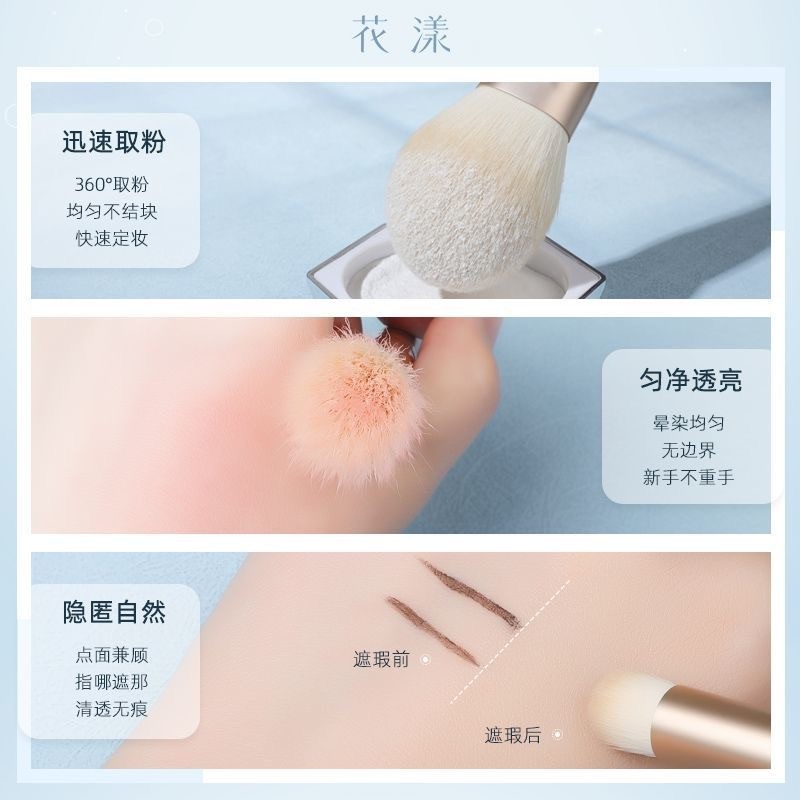 花漾

迅速取粉

360°取粉
均匀不结块
快速定妆

匀净透亮

晕染均匀
无边界
新手不重手

隐匿自然

点面兼顾
指哪遮那
清透无痕

遮瑕前

遮瑕后