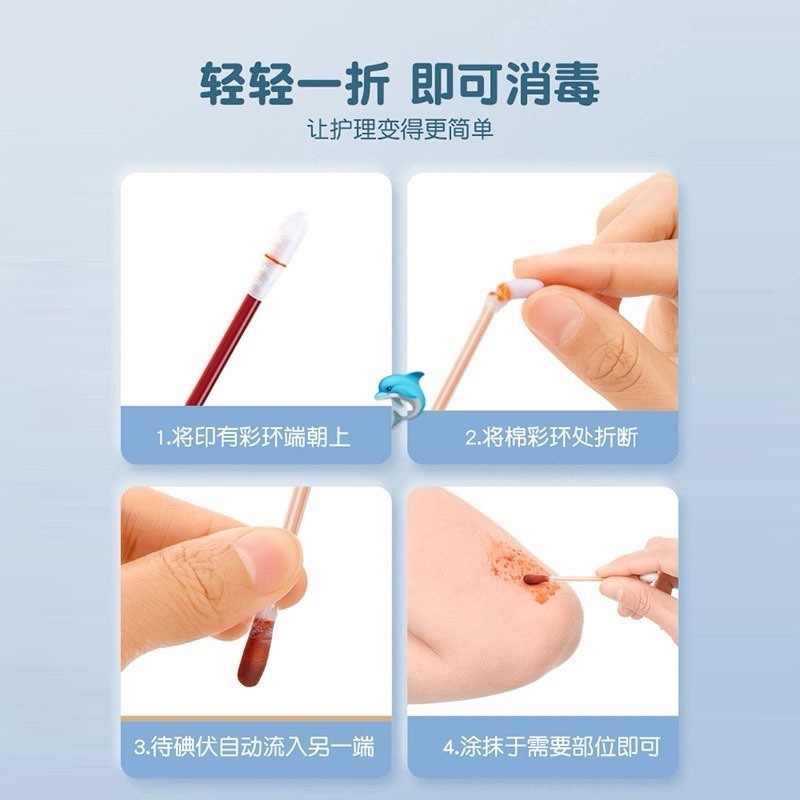 轻轻一折 即可消毒
让护理变得更简单

1.将印有彩环端朝上

2.将棉彩环处折断

3.待碘伏自动流入另一端

4.涂抹于需要部位即可