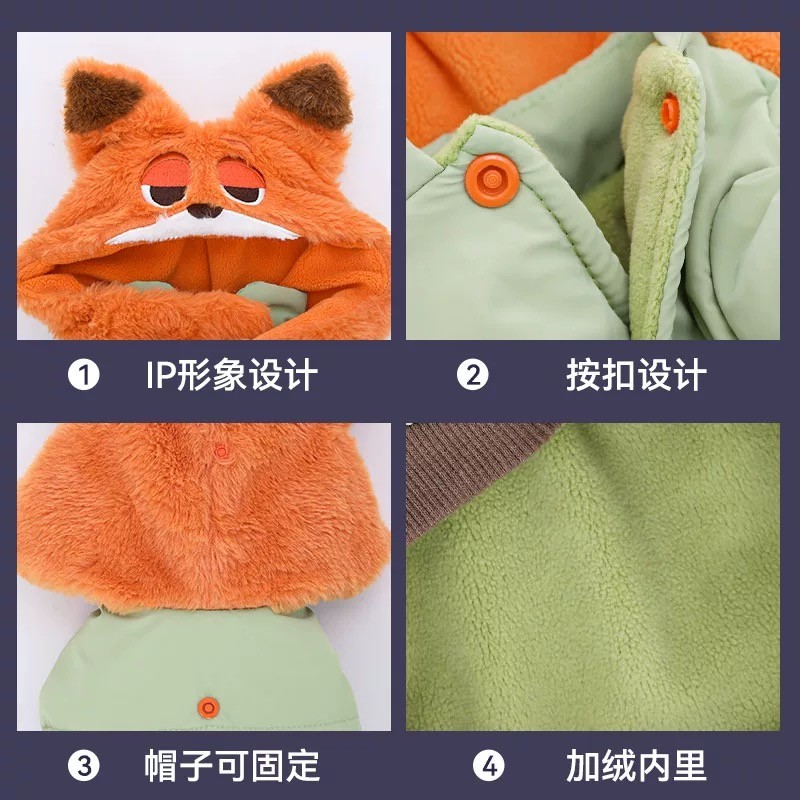 ① IP形象设计

② 按扣设计

③ 帽子可固定

④ 加绒内里