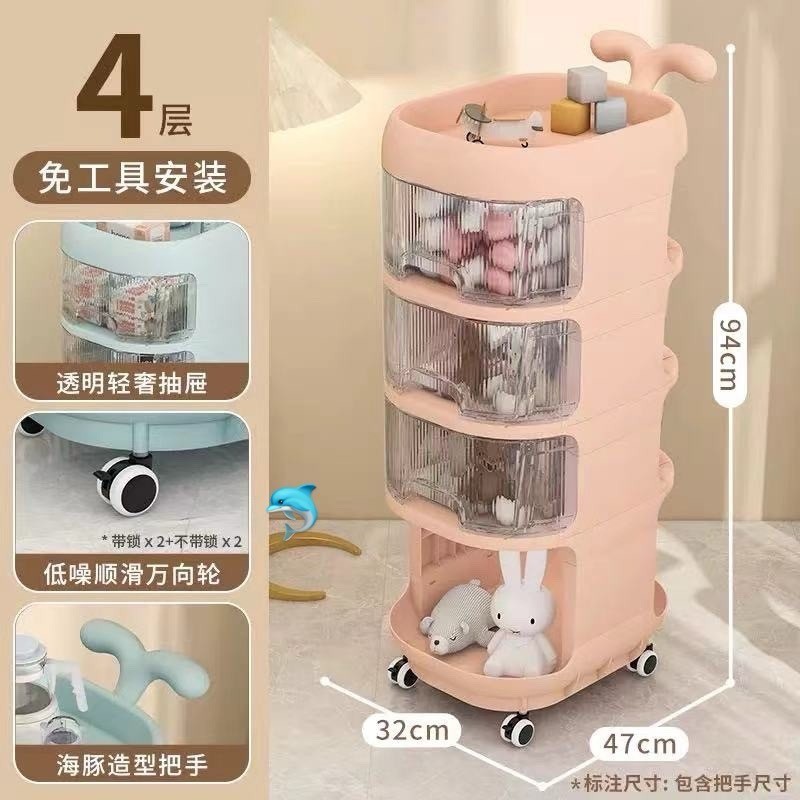 4层

免工具安装

透明轻奢抽屉

* 带锁 x 2+不带锁 x 2

低噪顺滑万向轮

海豚造型把手

94cm

32cm

47cm

*标注尺寸: 包含把手尺寸