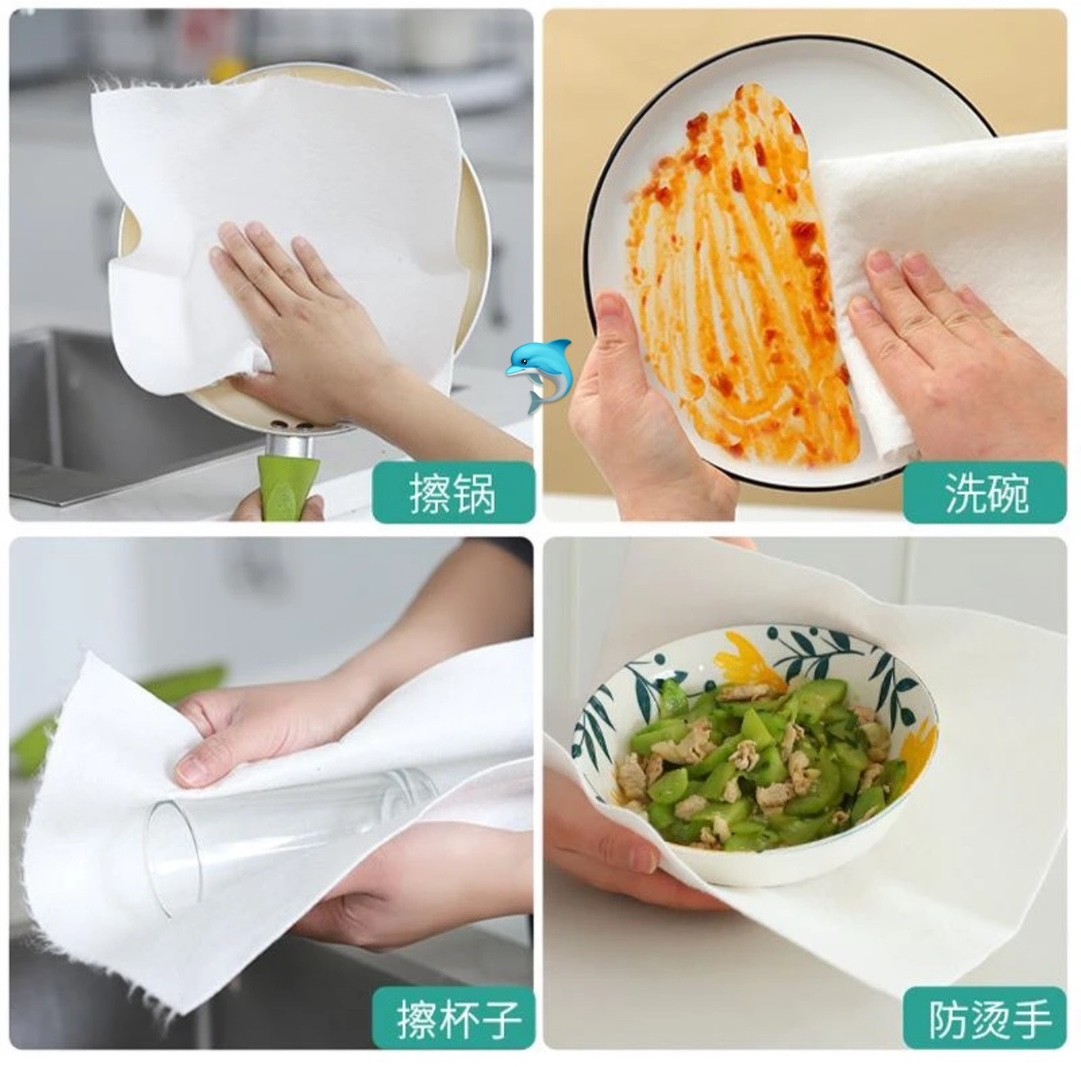 擦锅

洗碗

擦杯子

防烫手