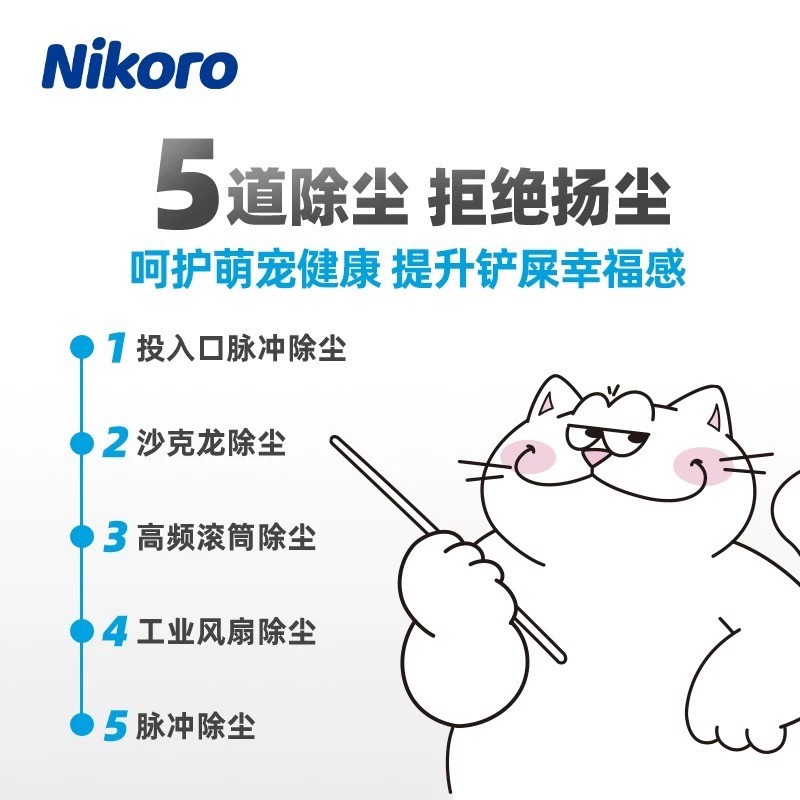 Nikoro

5道除尘 拒绝扬尘

呵护萌宠健康 提升铲屎幸福感

1 投入口脉冲除尘

2 沙克龙除尘

3 高频滚筒除尘

4 工业风扇除尘

5 脉冲除尘