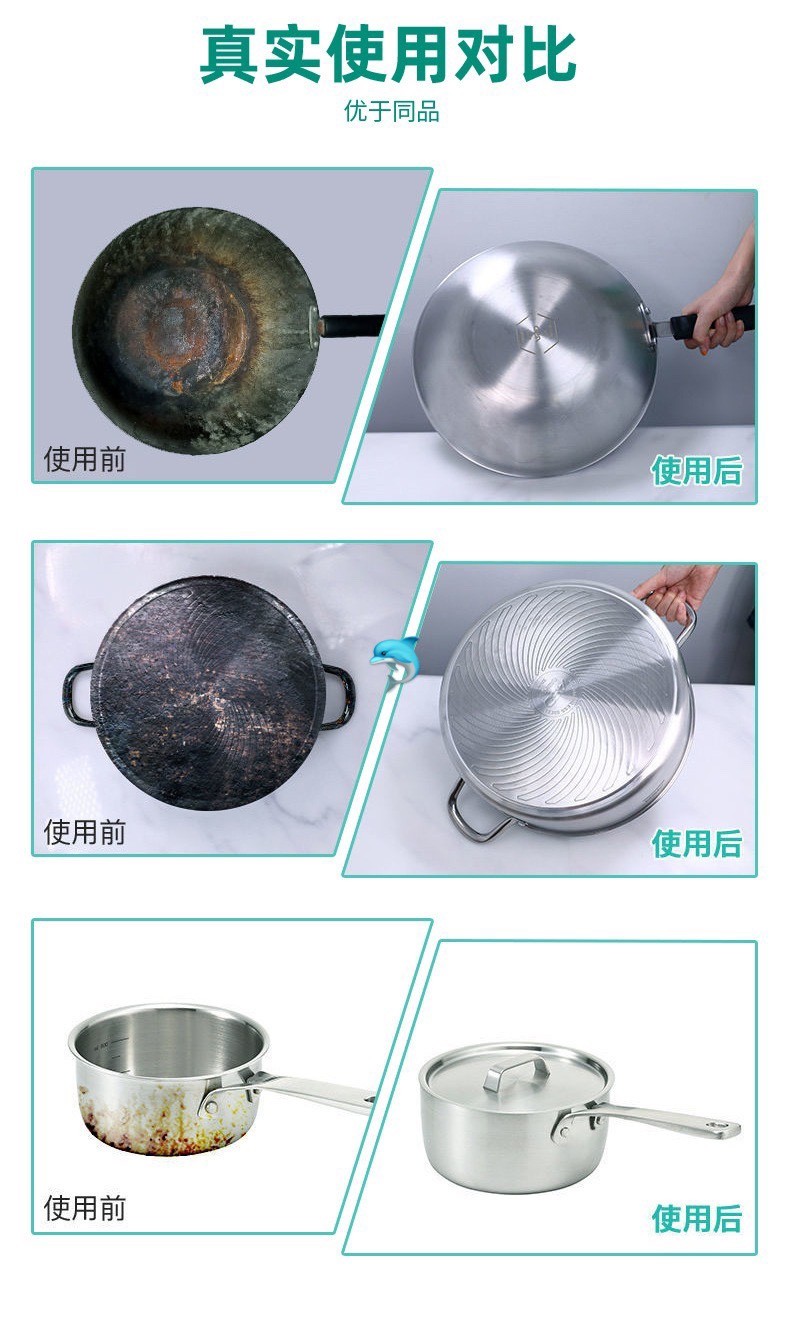 真实使用对比

优于同品

使用前

使用后

使用前

使用后

使用前

使用后