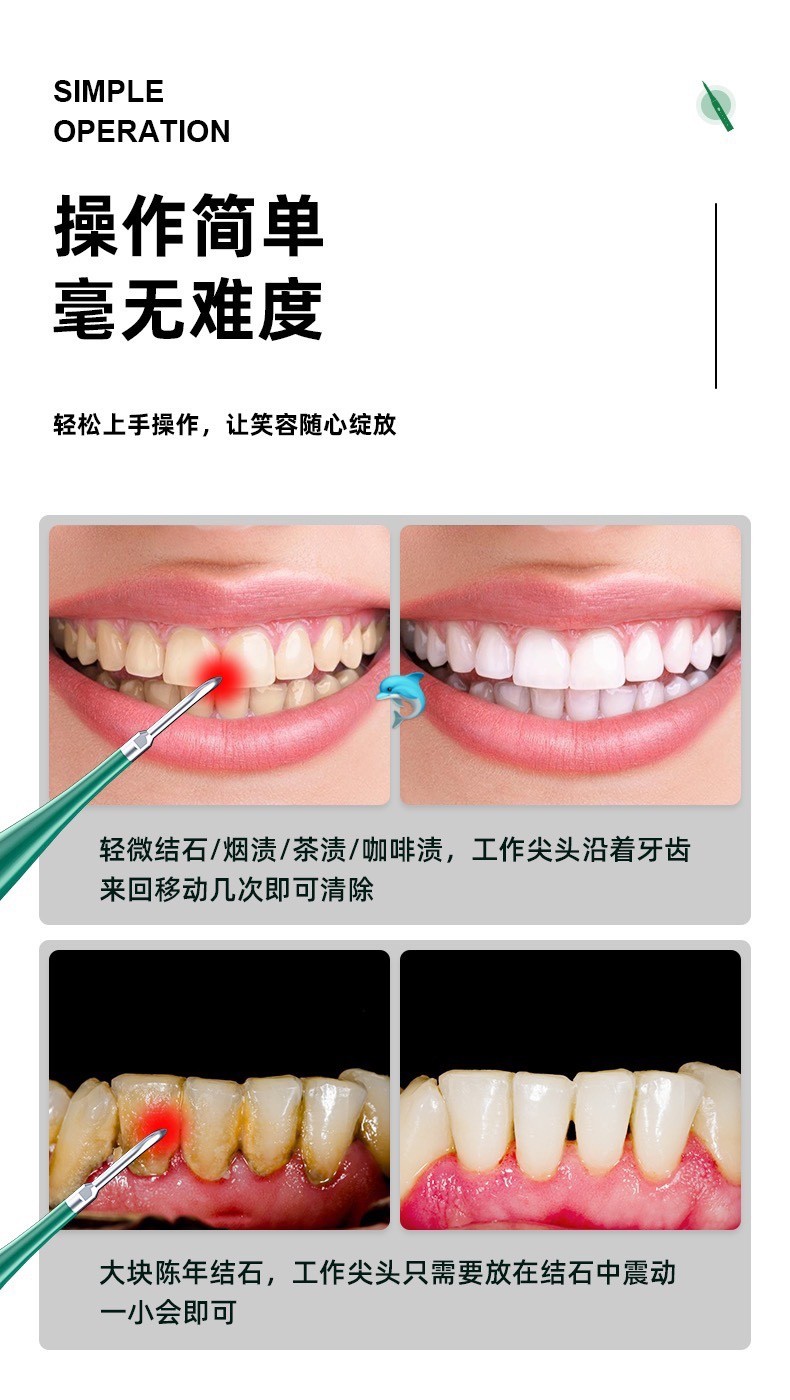 SIMPLE
OPERATION

操作简单
毫无难度

轻松上手操作，让笑容随心绽放

轻微结石/烟渍/茶渍/咖啡渍，工作尖头沿着牙齿来回移动几次即可清除

大块陈年结石，工作尖头只需要放在结石中震动一小会即可