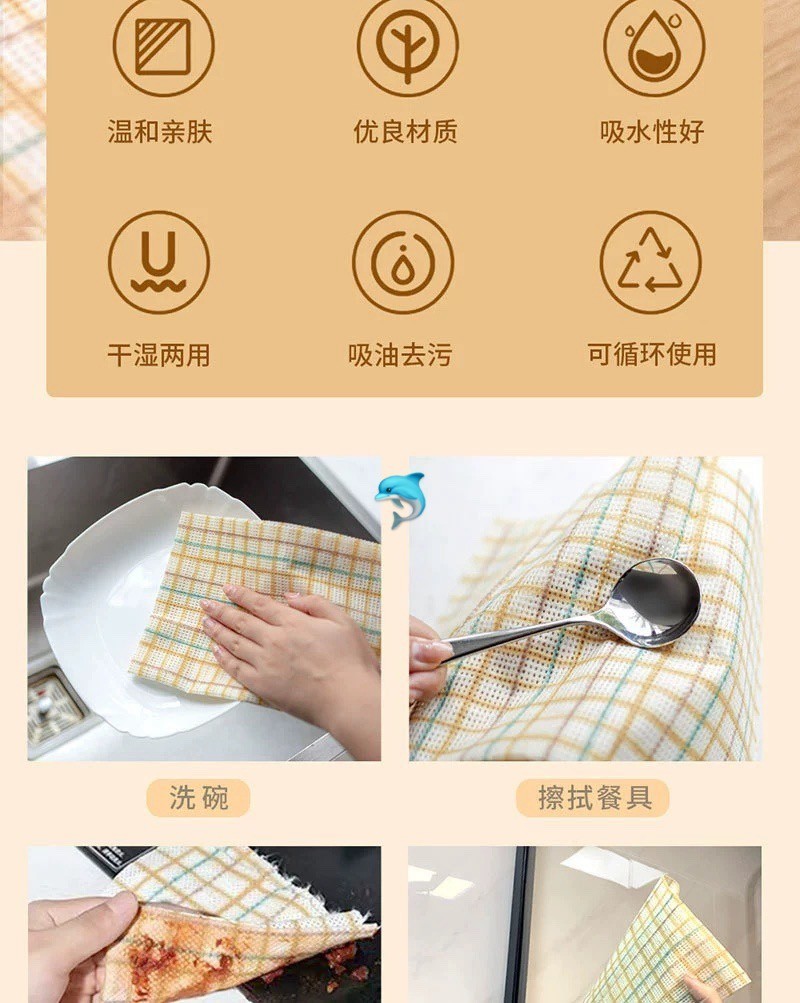 温和亲肤

优良材质

吸水性好

干湿两用

吸油去污

可循环使用

洗碗

擦拭餐具