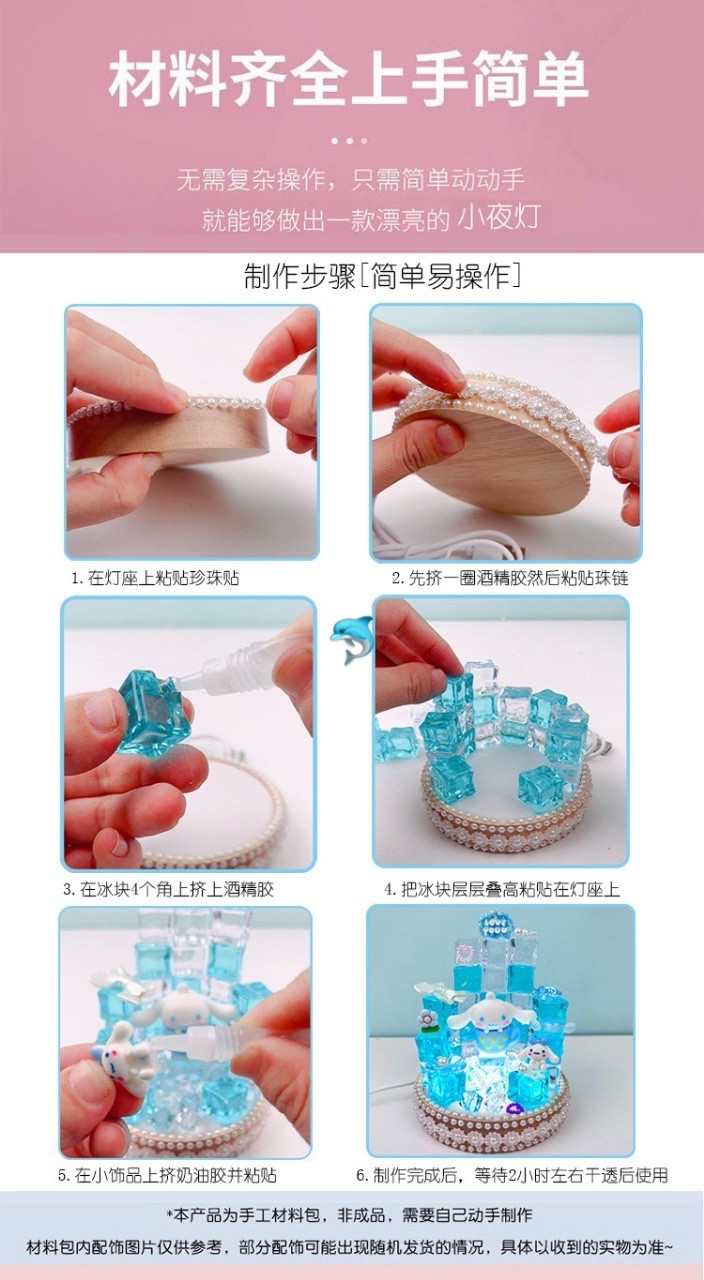 材料齐全上手简单

无需复杂操作，只需简单动动手
就能够做出一款漂亮的 小夜灯

制作步骤[简单易操作]

1. 在灯座上粘贴珍珠贴

2. 先挤一圈酒精胶然后粘贴珠链

3. 在冰块4个角上挤上酒精胶

4. 把冰块层层叠高粘贴在灯座上

5. 在小饰品上挤奶油胶并粘贴

6. 制作完成后，等待2小时左右干透后使用

*本产品为手工材料包，非成品，需要自己动手制作
材料包内配饰图片仅供参考，部分配饰可能出现随机发货的情况，具体以收到的实物为准~